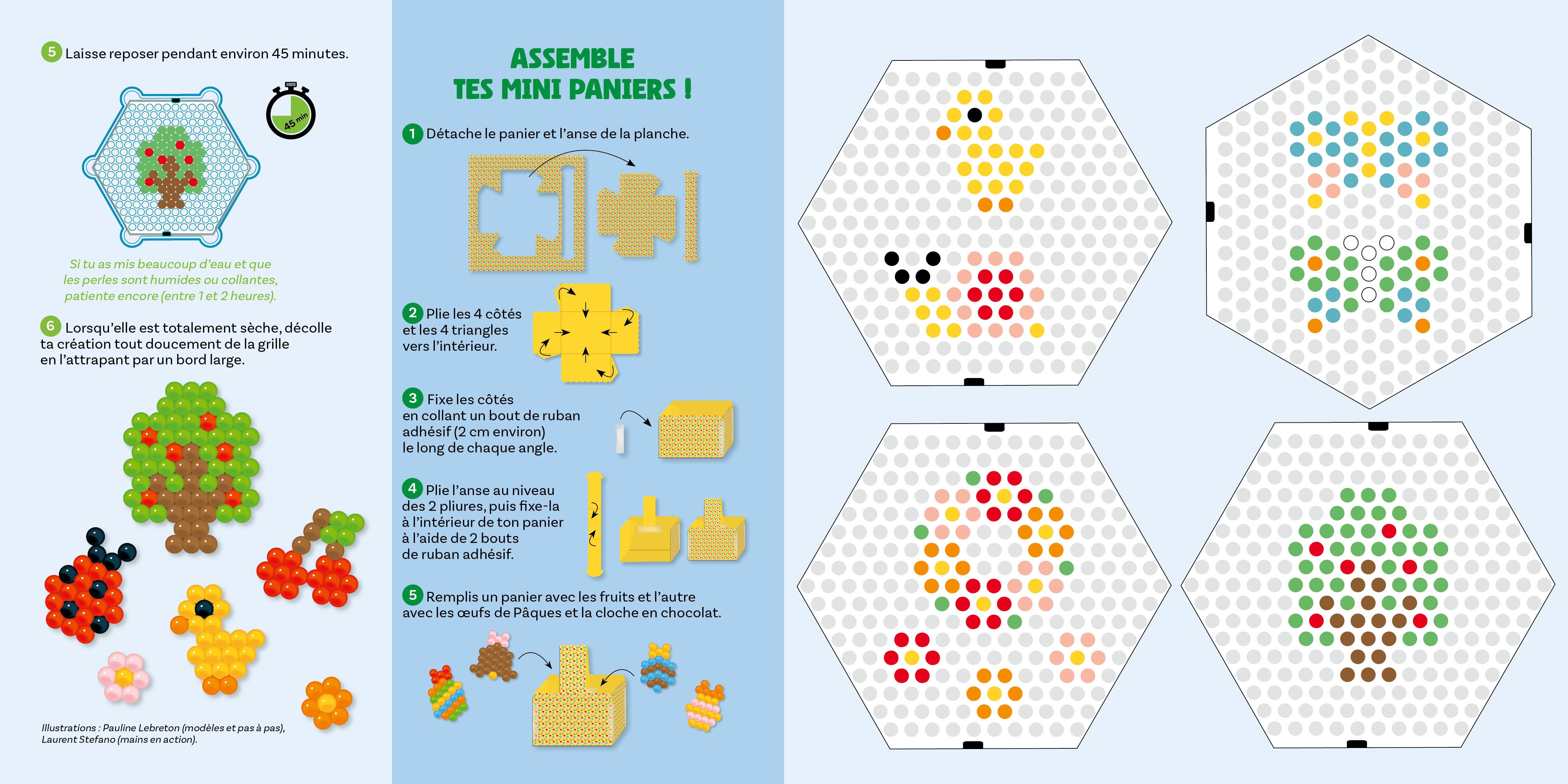 5 Laisse reposer pendant environ 45 minutes.

45 min

Si tu as mis beaucoup d'eau et que les perles sont humides ou collantes, patiente encore (entre 1 et 2 heures).

6 Lorsqu'elle est totalement sèche, décolle ta création tout doucement de la grille en l'attrapant par un bord large.

Illustrations : Pauline Lebreton (modèles et pas à pas), Laurent Stefano (mains en action).

ASSEMBLE TES MINI PANIERS !

1 Détache le panier et l'anse de la planche.

2 Plie les 4 côtés et les 4 triangles vers l'intérieur.

3 Fixe les côtés en collant un bout de ruban adhésif (2 cm environ) le long de chaque angle.

4 Plie l'anse au niveau des 2 pliures, puis fixe-la à l'intérieur de ton panier à l'aide de 2 bouts de ruban adhésif.

5 Remplis un panier avec les fruits et l'autre avec les œufs de Pâques et la cloche en chocolat.