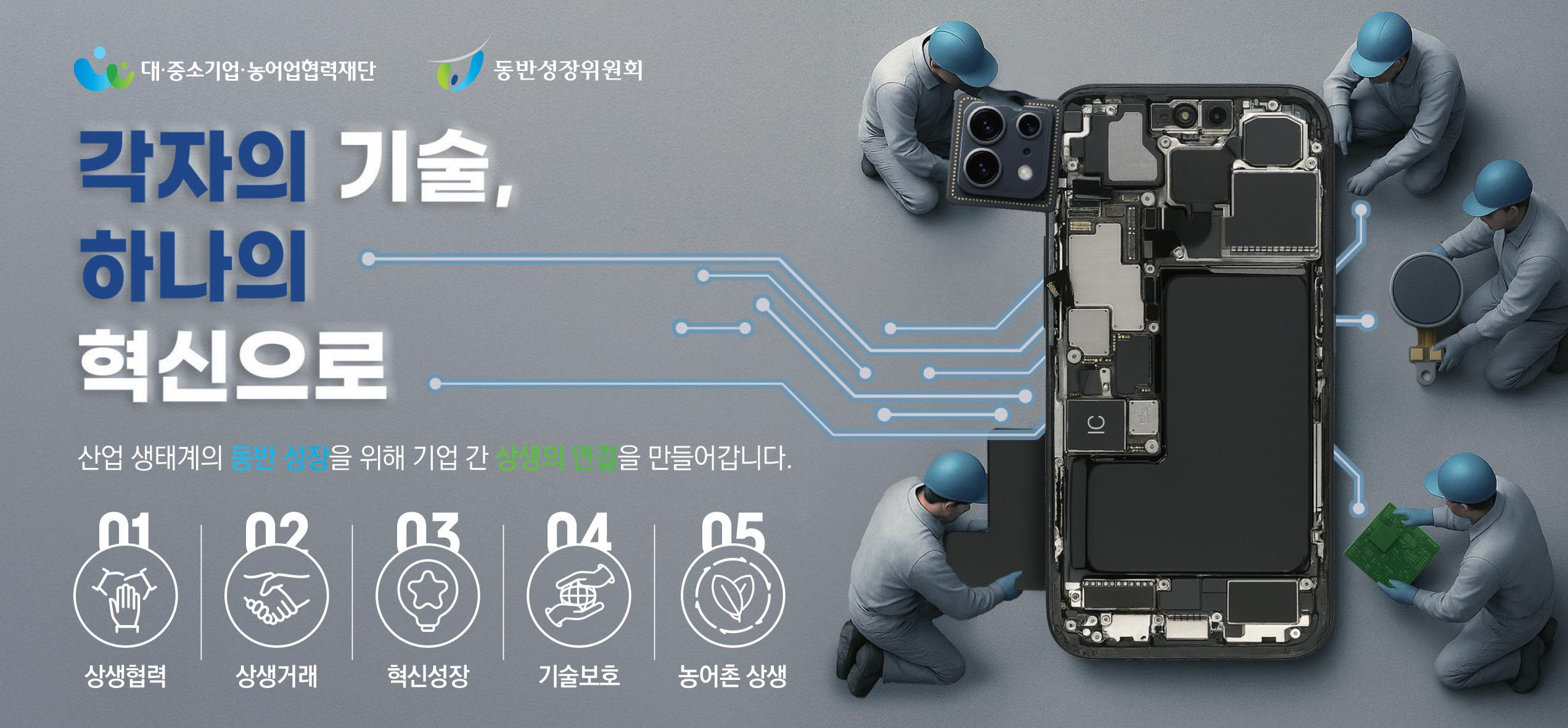 대·중소기업·농어업협력재단

동반성장위원회

각자의 기술,
하나의
혁신으로

산업 생태계의 동반 성장을 위해 기업 간 상생의 연결을 만들어갑니다.

01
상생협력

02
상생거래

03
혁신성장

04
기술보호

05
농어촌 상생

IC