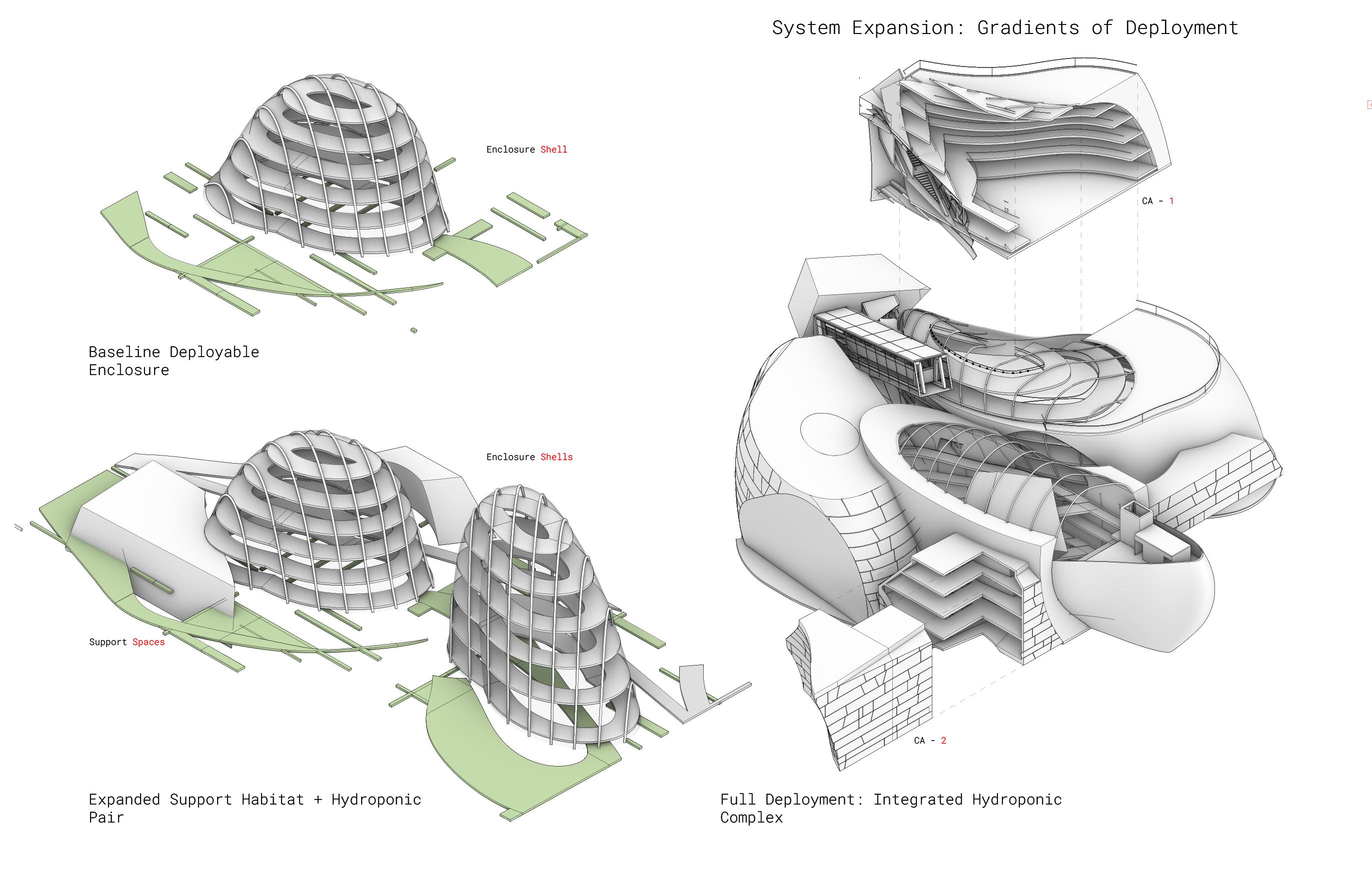 System Expansion: Gradients of Deployment

Enclosure Shell

Baseline Deployable Enclosure

Enclosure Shells

Support Spaces

Expanded Support Habitat + Hydroponic Pair

CA - 1

CA - 2

Full Deployment: Integrated Hydroponic Complex