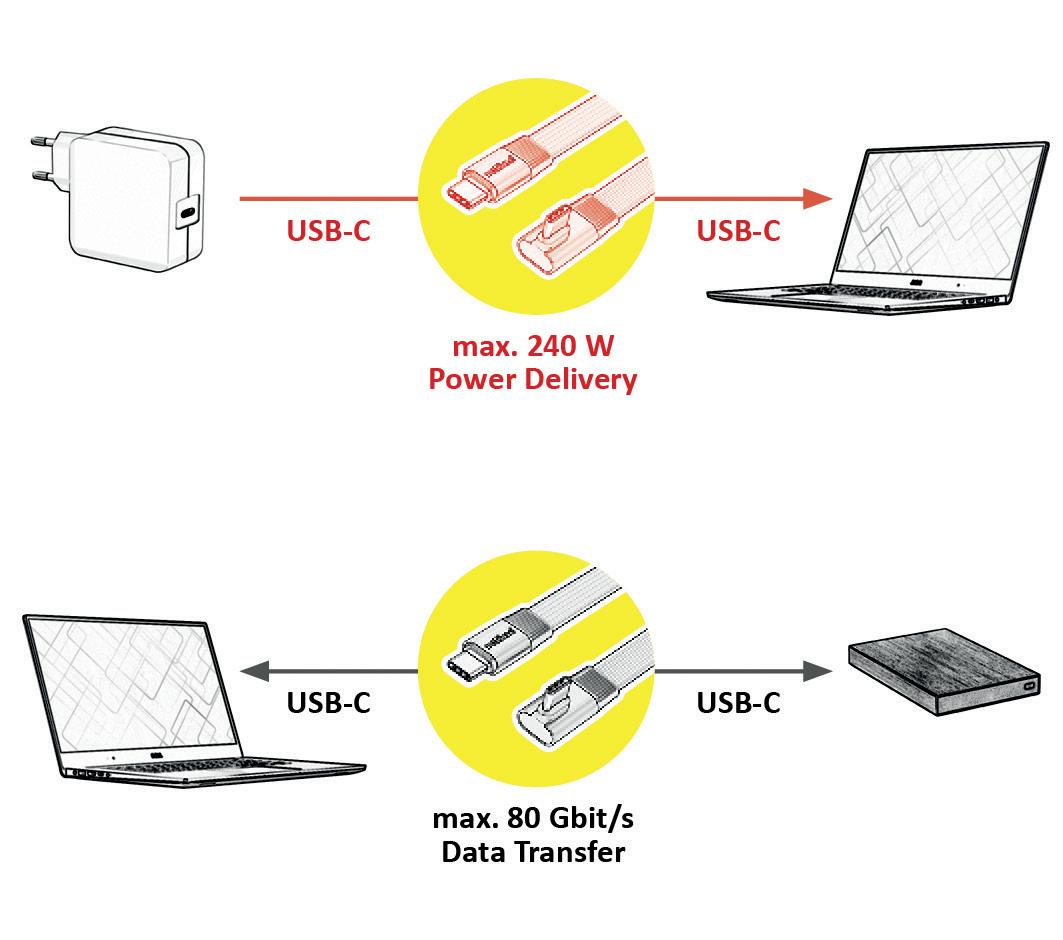 USB-C

USB-C

max. 240 W
Power Delivery

USB-C

USB-C

max. 80 Gbit/s
Data Transfer