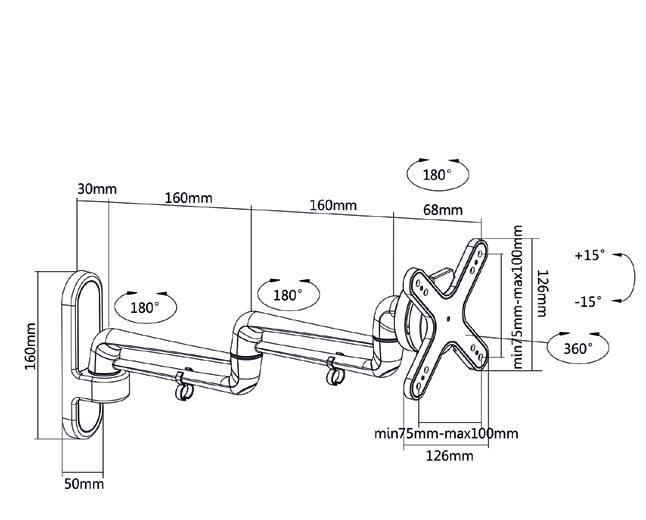 180°

30mm
160mm
160mm
68mm

+15°
-15°

126mm
min75mm-max100mm

180°
180°
360°

160mm

min75mm-max100mm
126mm

50mm