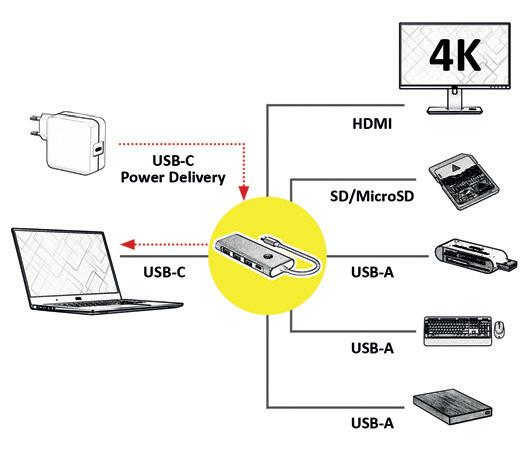 4K

HDMI

USB-C
Power Delivery

SD/MicroSD

USB-C

USB-A

USB-A

USB-A