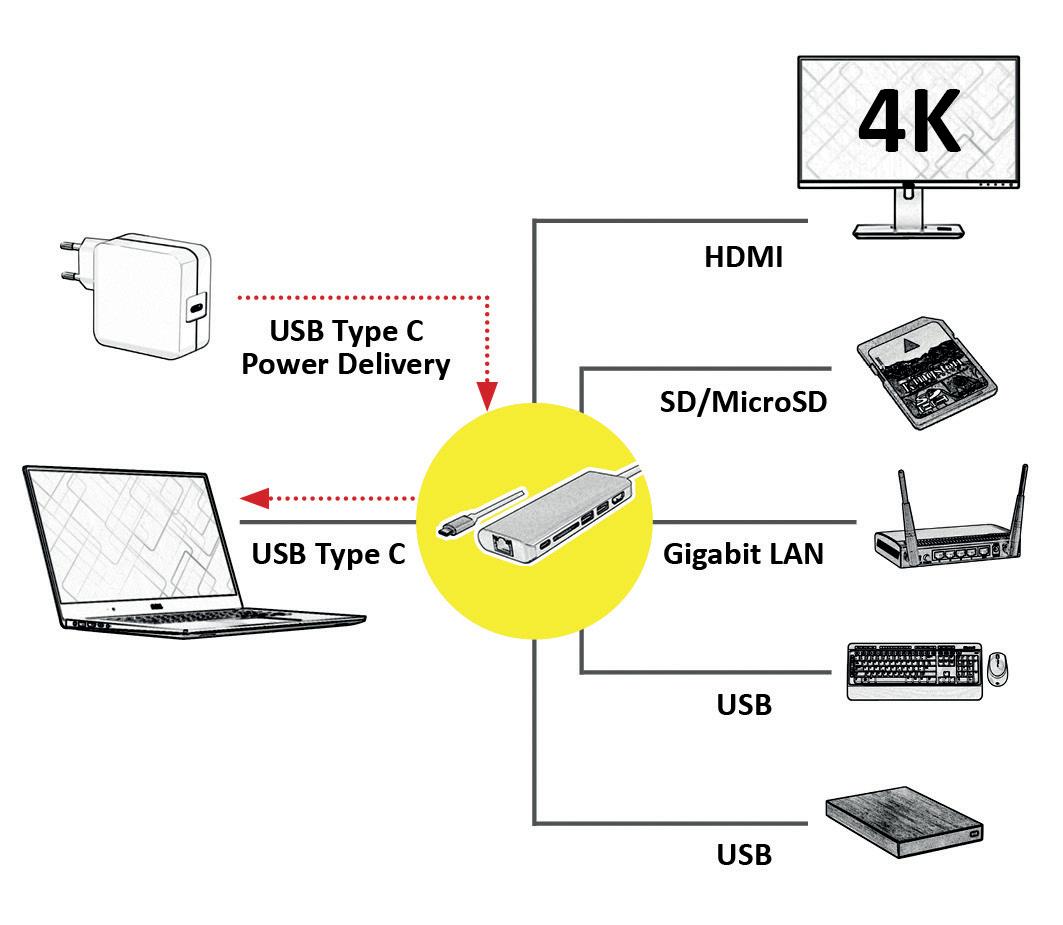 4K

HDMI

USB Type C
Power Delivery

SD/MicroSD

USB Type C

Gigabit LAN

USB

USB