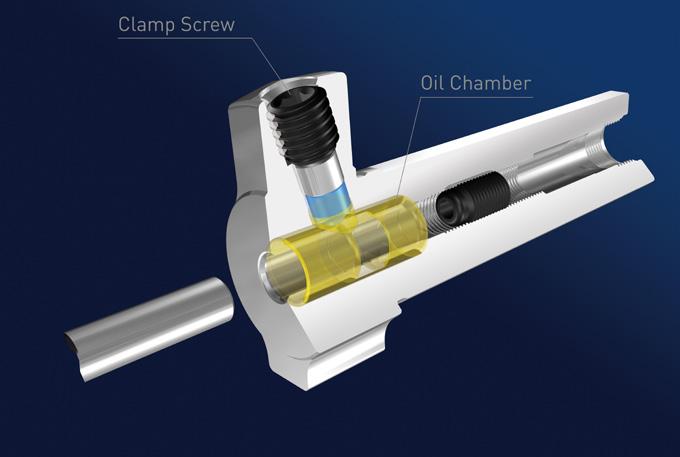 Clamp Screw

Oil Chamber