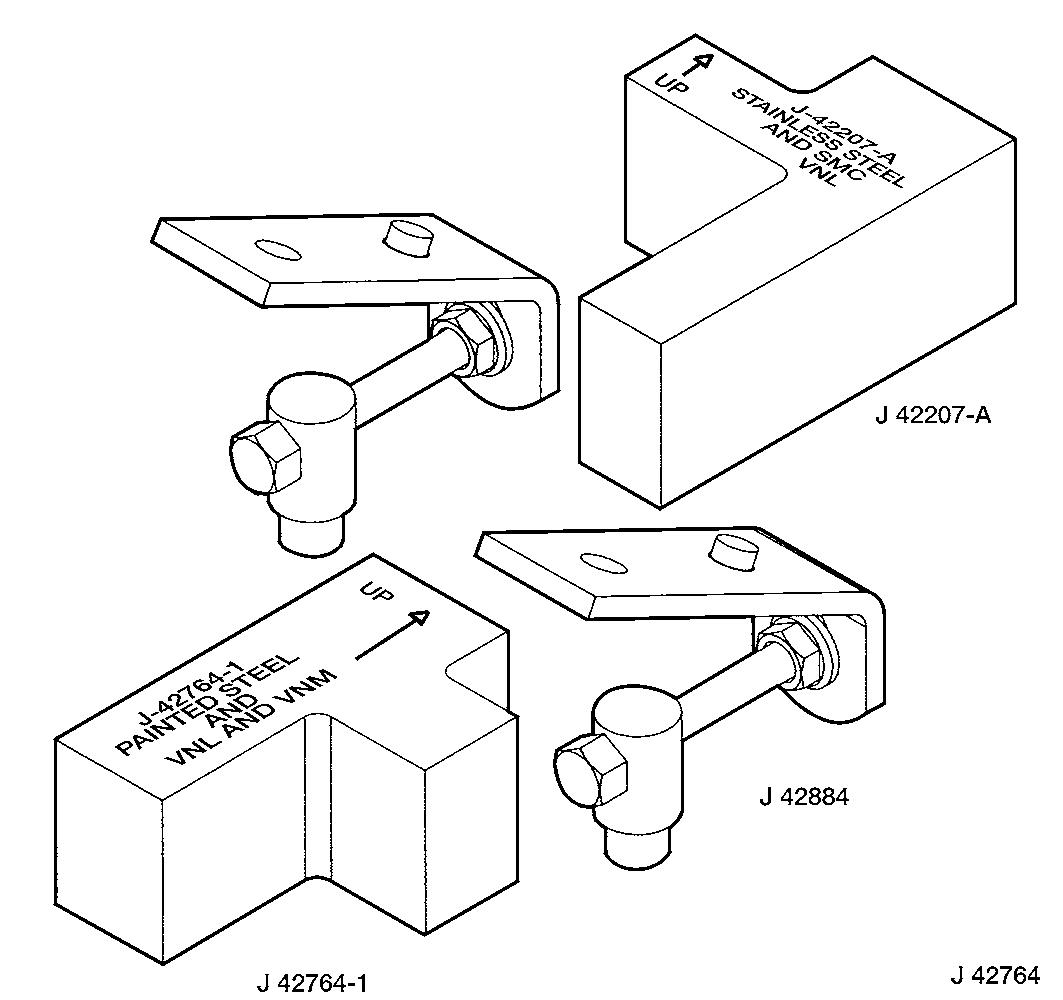 UP
J-42207-A
STAINLESS STEEL
AND SMC
VNL

J 42207-A

UP
J-42764-1
PAINTED STEEL
AND
VNL AND VNM

J 42884

J 42764-1

J 42764