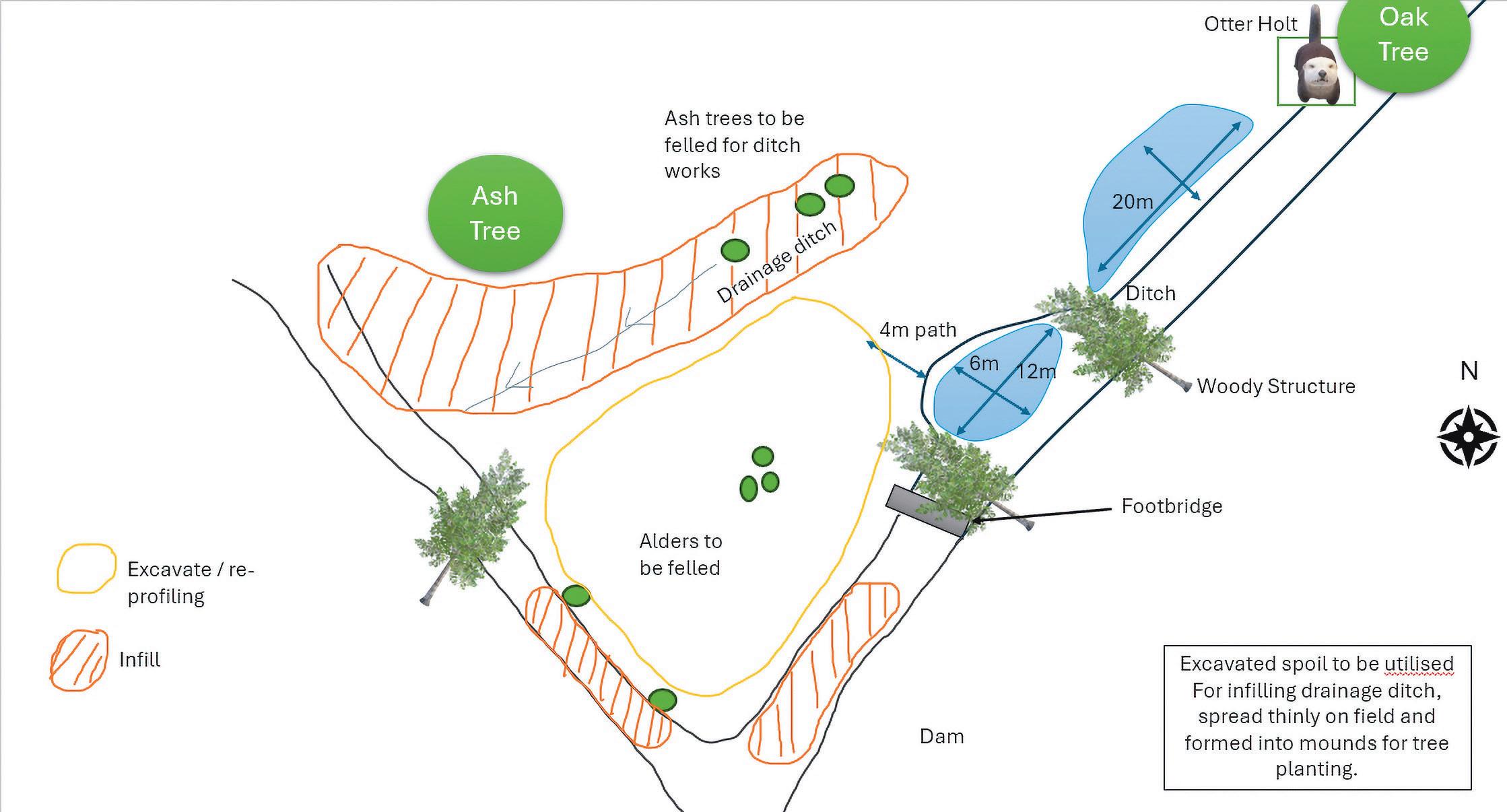 Otter Holt

Oak Tree

Ash trees to be felled for ditch works

Ash Tree

Drainage ditch

20m

Ditch

4m path

6m

12m

Woody Structure

N

Footbridge

Alders to be felled

Excavate / re-profiling

Infill

Dam

Excavated spoil to be utilised For infilling drainage ditch, spread thinly on field and formed into mounds for tree planting.