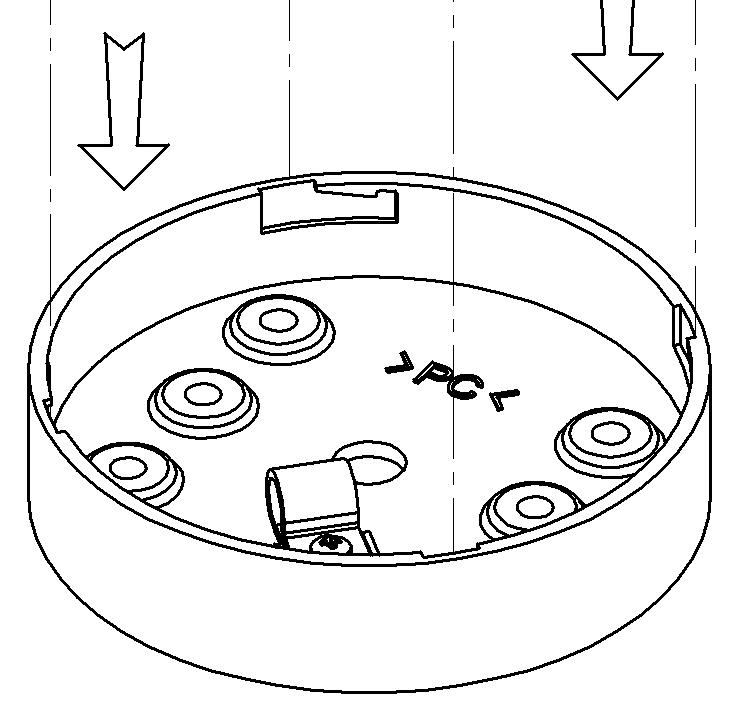 >PC<