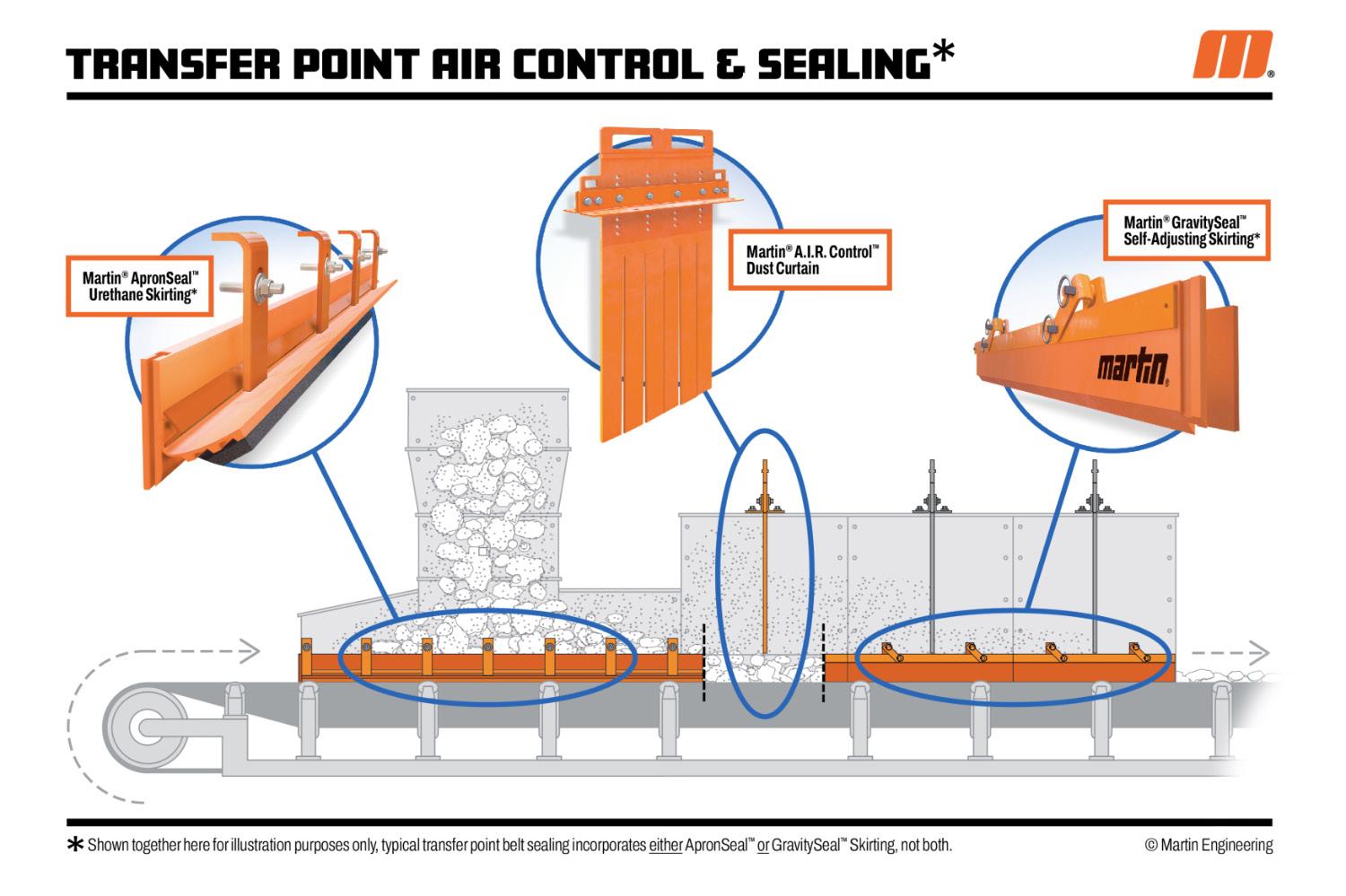 TRANSFER POINT AIR CONTROL & SEALING*

Martin® ApronSeal™ Urethane Skirting*

Martin® A.I.R. Control™ Dust Curtain

Martin® GravitySeal™ Self-Adjusting Skirting*

martin®

* Shown together here for illustration purposes only, typical transfer point belt sealing incorporates either ApronSeal™ or GravitySeal™ Skirting, not both.

© Martin Engineering