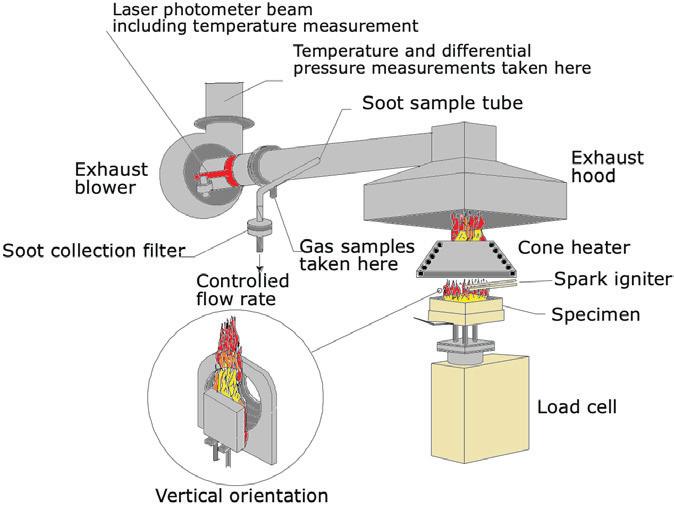 Laser photometer beam
including temperature measurement

Temperature and differential
pressure measurements taken here

Soot sample tube

Exhaust
blower

Exhaust
hood

Soot collection filter

Gas samples
taken here

Cone heater

Controlled
flow rate

Spark igniter

Specimen

Load cell

Vertical orientation