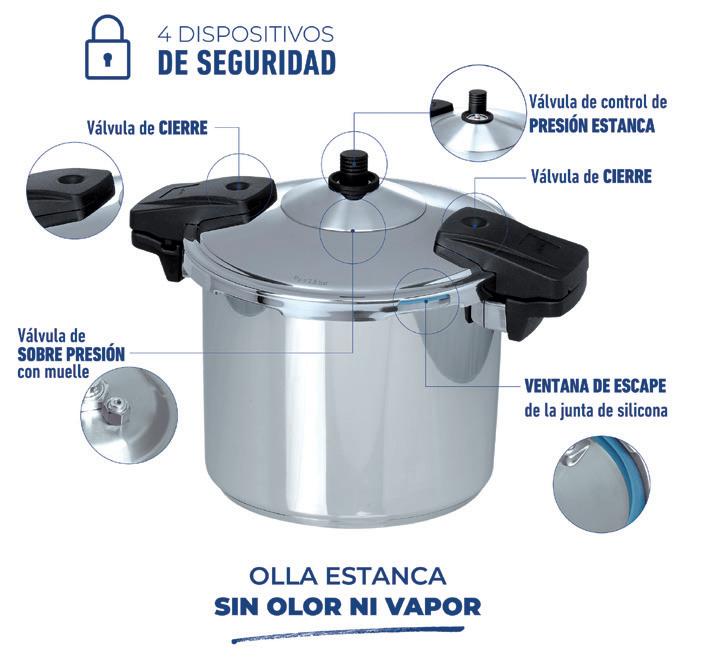 4 DISPOSITIVOS
DE SEGURIDAD

Válvula de CIERRE

Válvula de control de PRESIÓN ESTANCA

Válvula de CIERRE

Válvula de SOBRE PRESIÓN con muelle

VENTANA DE ESCAPE de la junta de silicona

OLLA ESTANCA
SIN OLOR NI VAPOR