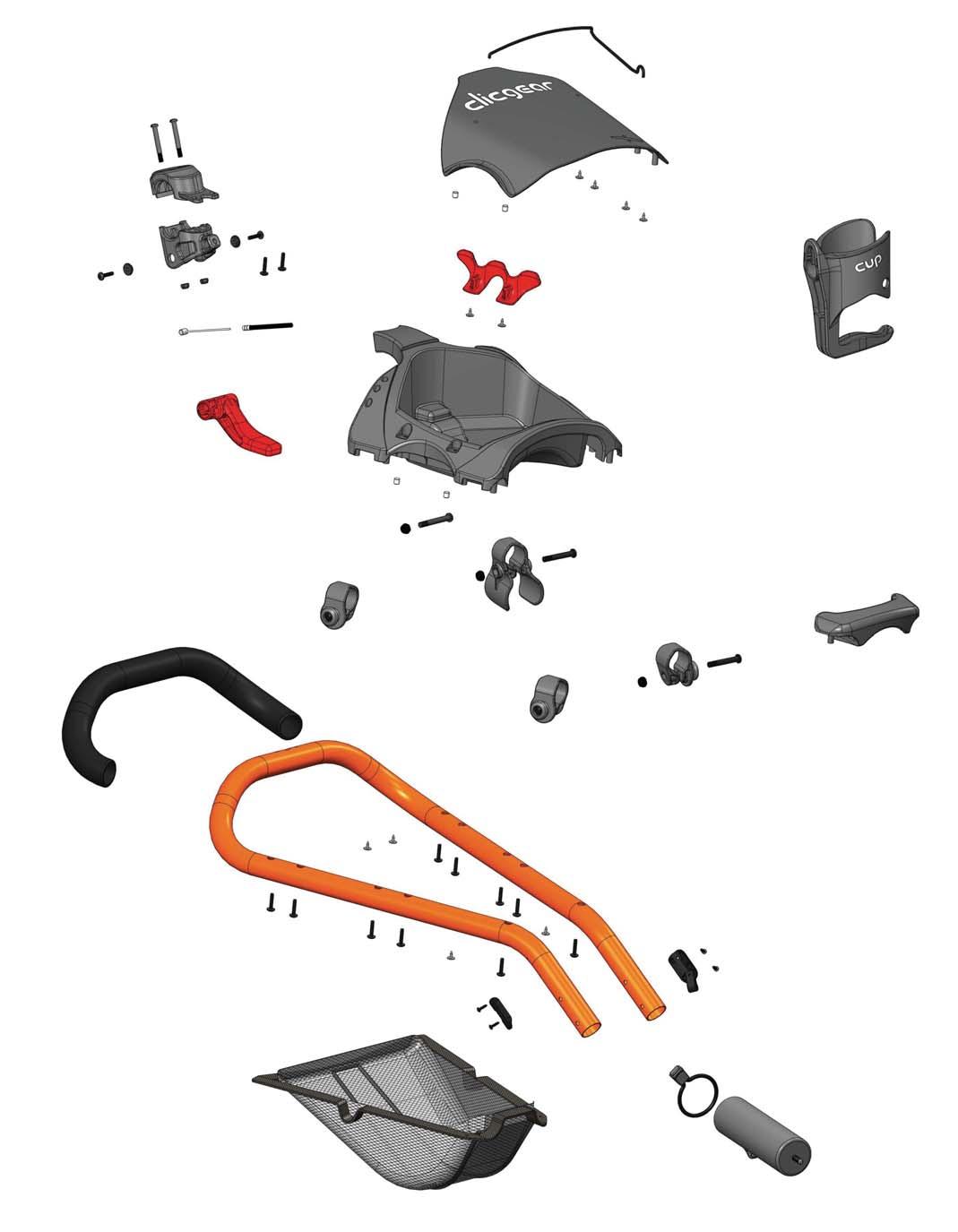 clicgear

cup