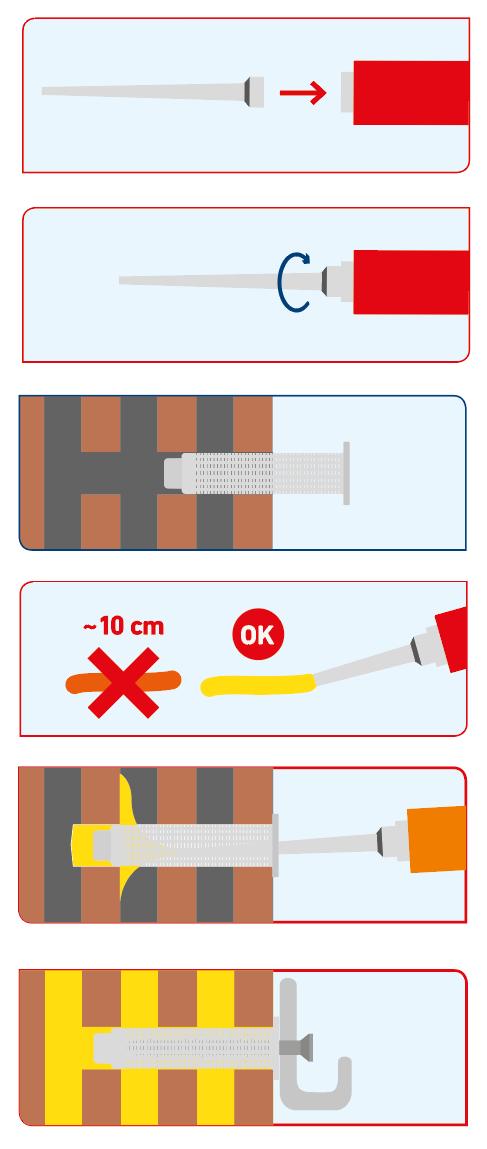 ~10 cm

OK