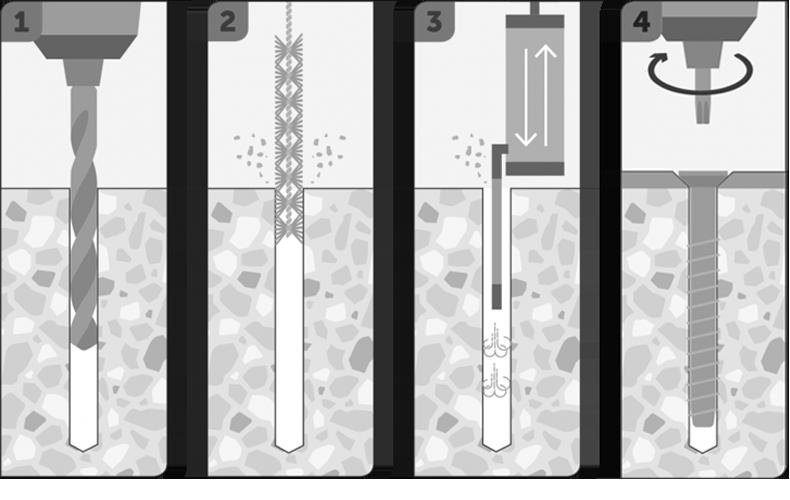 1

2

3

4