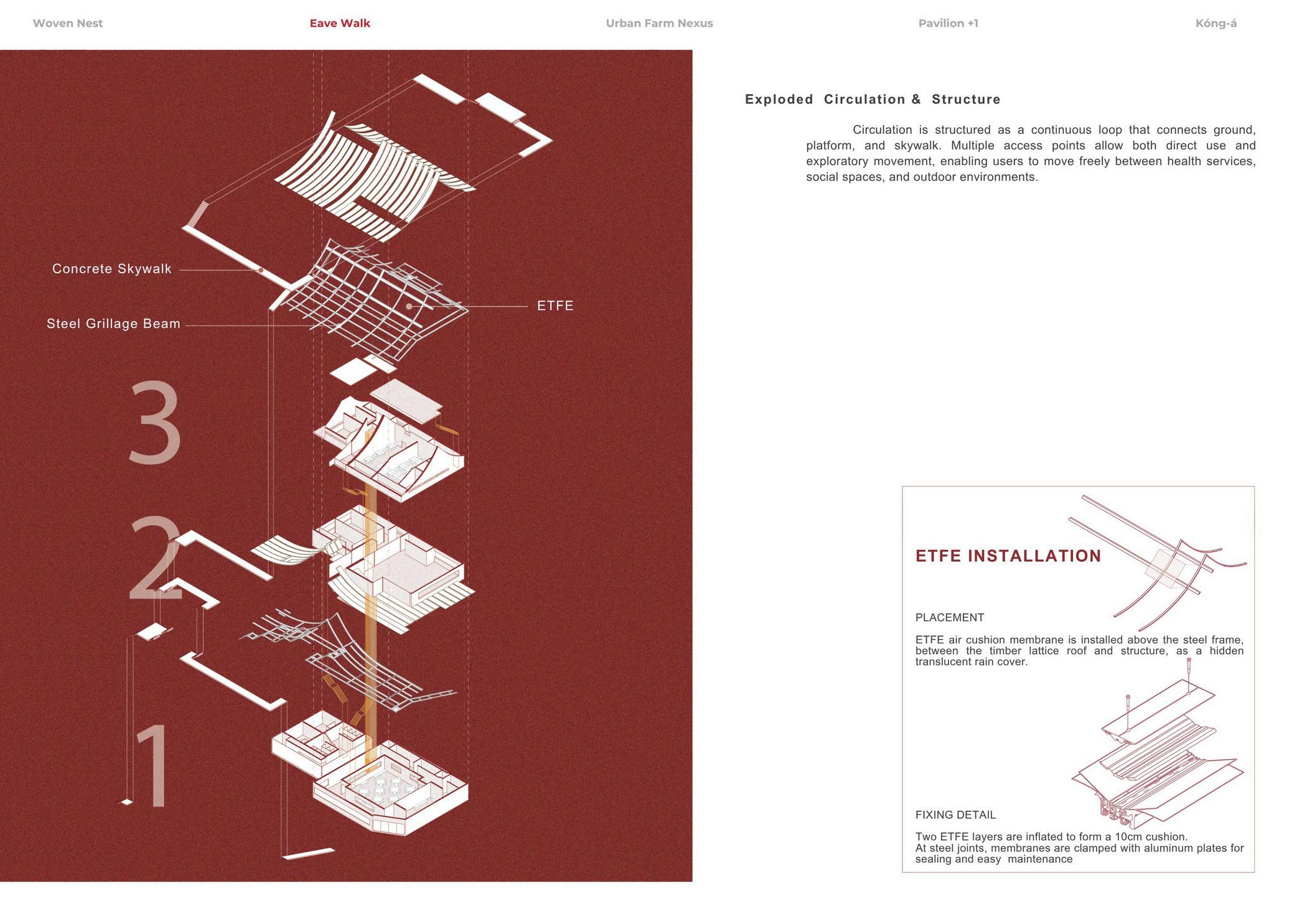 Woven Nest Eave Walk Urban Farm Nexus Pavilion +1 Kóng-á

Concrete Skywalk

Steel Grillage Beam

ETFE

3

2

1

Exploded Circulation & Structure

Circulation is structured as a continuous loop that connects ground, platform, and skywalk. Multiple access points allow both direct use and exploratory movement, enabling users to move freely between health services, social spaces, and outdoor environments.

ETFE INSTALLATION

PLACEMENT

ETFE air cushion membrane is installed above the steel frame, between the timber lattice roof and structure, as a hidden translucent rain cover.

FIXING DETAIL

Two ETFE layers are inflated to form a 10cm cushion.
At steel joints, membranes are clamped with aluminum plates for sealing and easy maintenance