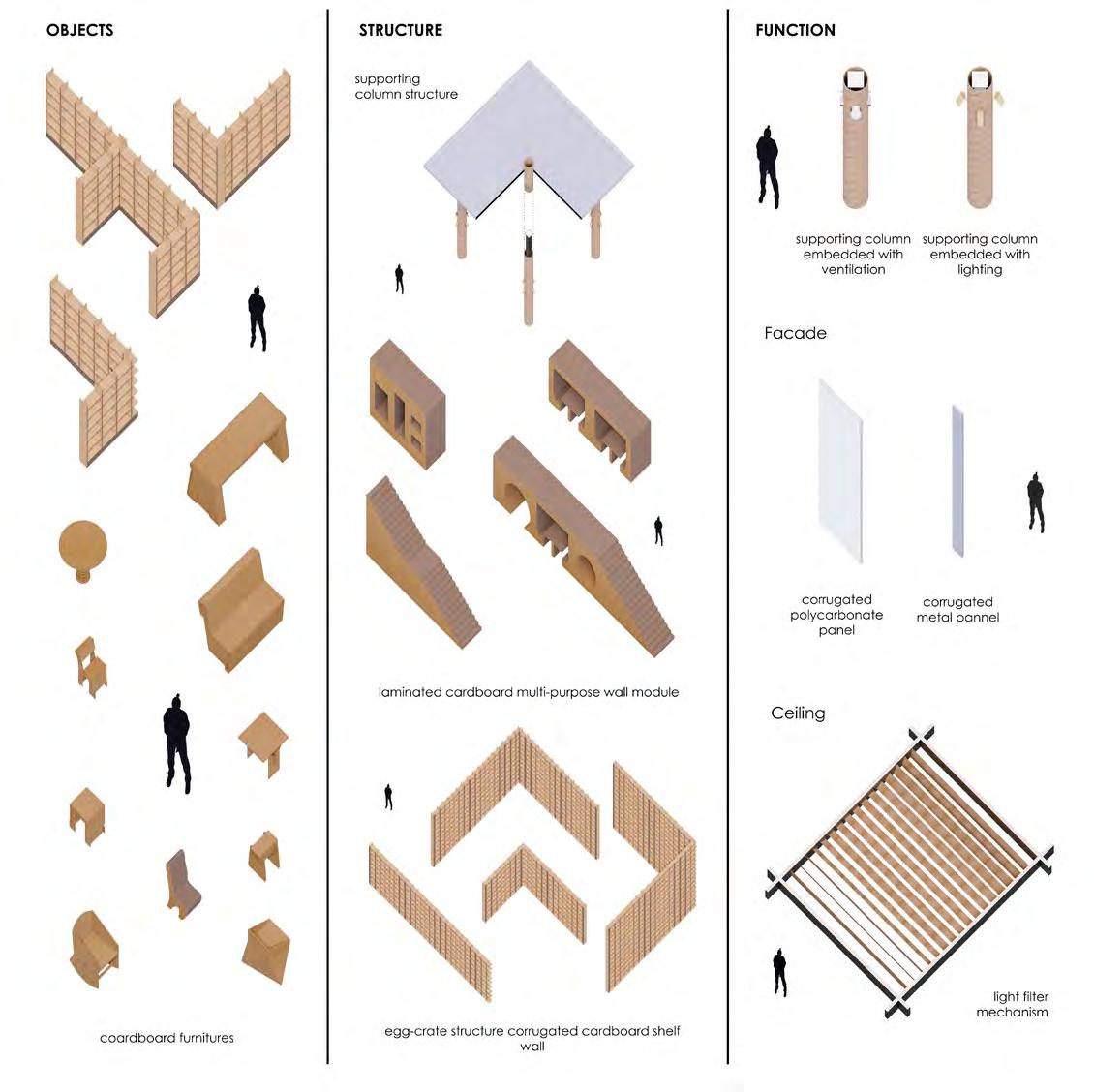 OBJECTS

coardboard furnitures

STRUCTURE

supporting column structure

laminated cardboard multi-purpose wall module

egg-crate structure corrugated cardboard shelf wall

FUNCTION

supporting column embedded with ventilation

supporting column embedded with lighting

Facade

corrugated polycarbonate panel

corrugated metal pannel

Ceiling

light filter mechanism