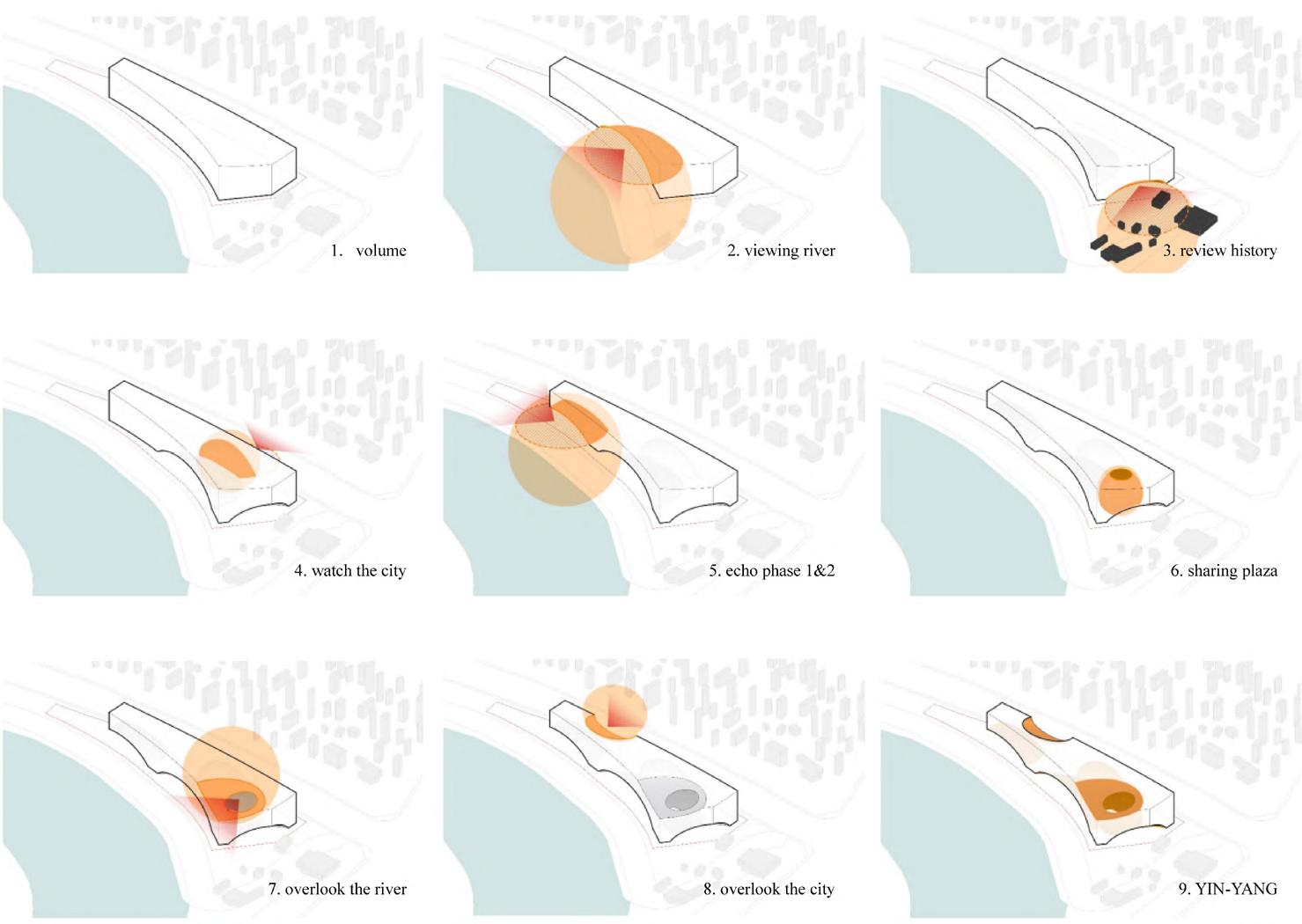 1. volume

2. viewing river

3. review history

4. watch the city

5. echo phase 1&2

6. sharing plaza

7. overlook the river

8. overlook the city

9. YIN-YANG