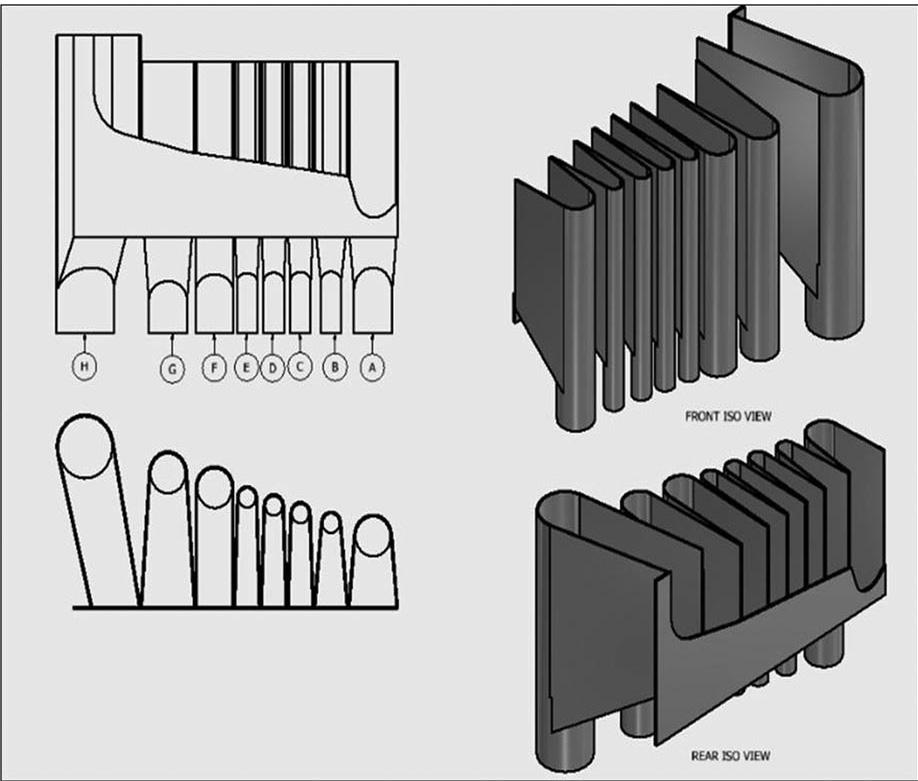 H G F E D C B A

FRONT ISO VIEW

REAR ISO VIEW