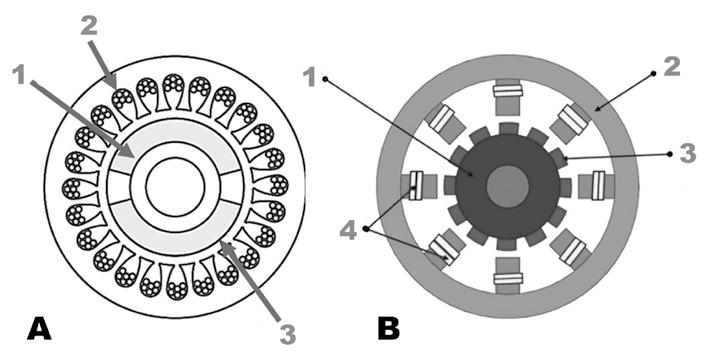 2
1
3
A
1
2
3
4
B