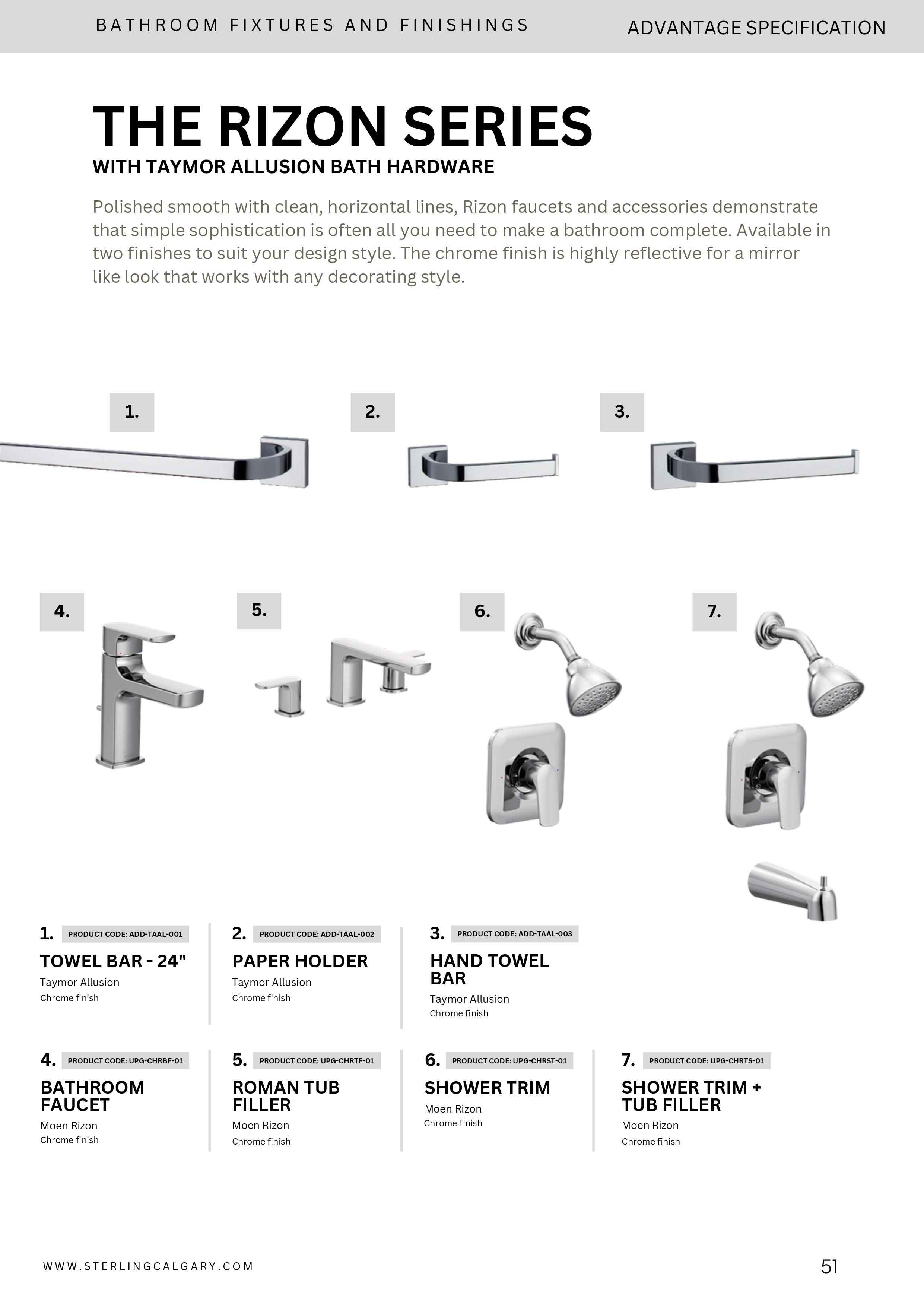 BATHROOM FIXTURES AND FINISHINGS

ADVANTAGE SPECIFICATION

THE RIZON SERIES

WITH TAYMOR ALLUSION BATH HARDWARE

Polished smooth with clean, horizontal lines, Rizon faucets and accessories demonstrate that simple sophistication is often all you need to make a bathroom complete. Available in two finishes to suit your design style. The chrome finish is highly reflective for a mirror like look that works with any decorating style.

1.

2.

3.

4.

5.

6.

7.

1. PRODUCT CODE: ADD-TAAL-001

TOWEL BAR - 24"

Taymor Allusion

Chrome finish

2. PRODUCT CODE: ADD-TAAL-002

PAPER HOLDER

Taymor Allusion

Chrome finish

3. PRODUCT CODE: ADD-TAAL-003

HAND TOWEL BAR

Taymor Allusion

Chrome finish

4. PRODUCT CODE: UPG-CHRBF-01

BATHROOM FAUCET

Moen Rizon

Chrome finish

5. PRODUCT CODE: UPG-CHRTF-01

ROMAN TUB FILLER

Moen Rizon

Chrome finish

6. PRODUCT CODE: UPG-CHRST-01

SHOWER TRIM

Moen Rizon

Chrome finish

7. PRODUCT CODE: UPG-CHRTS-01

SHOWER TRIM + TUB FILLER

Moen Rizon

Chrome finish

WWW.STERLINGCALGARY.COM

51