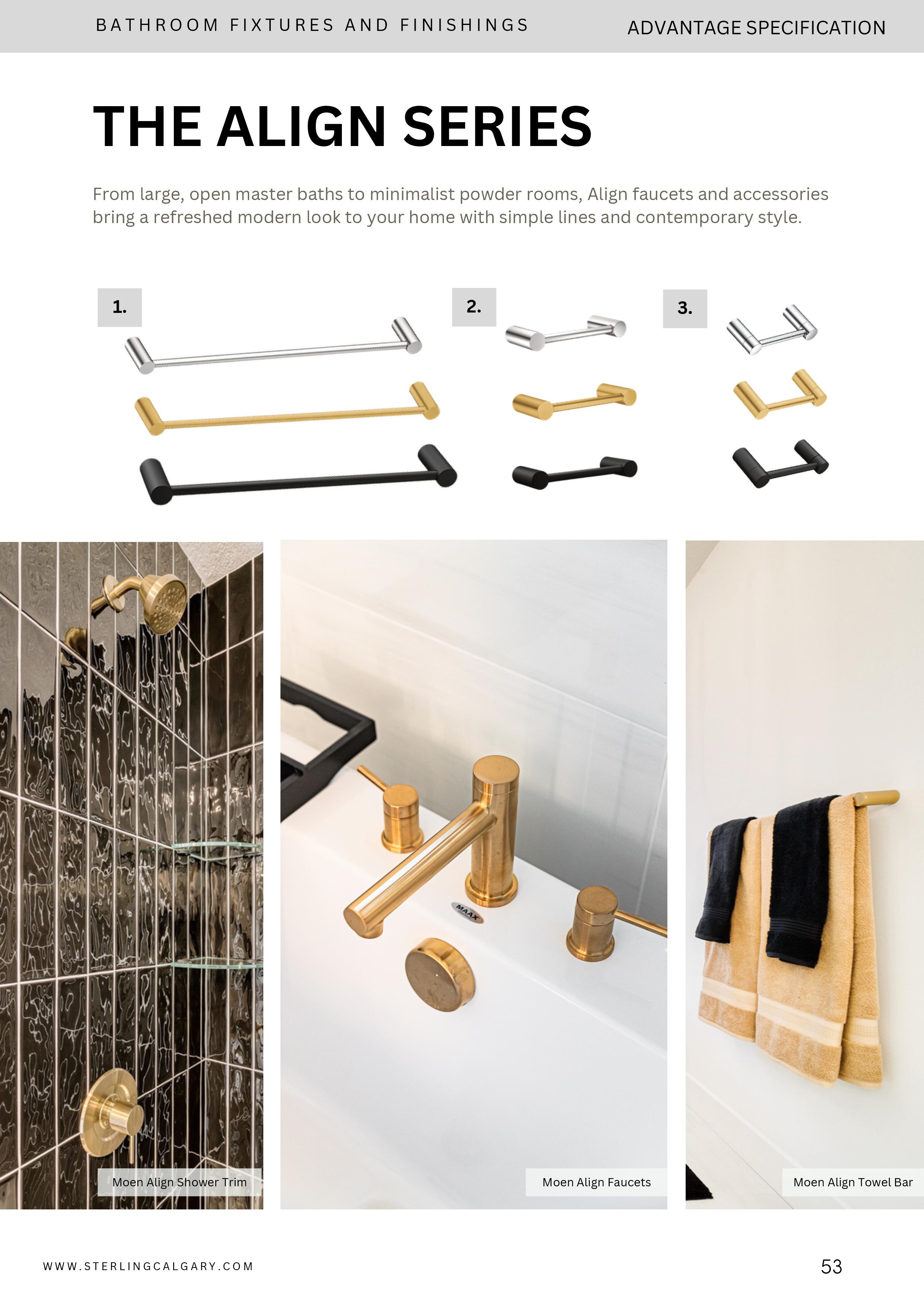 BATHROOM FIXTURES AND FINISHINGS

ADVANTAGE SPECIFICATION

THE ALIGN SERIES

From large, open master baths to minimalist powder rooms, Align faucets and accessories bring a refreshed modern look to your home with simple lines and contemporary style.

1.

2.

3.

MAAX

Moen Align Shower Trim

Moen Align Faucets

Moen Align Towel Bar

WWW.STERLINGCALGARY.COM

53