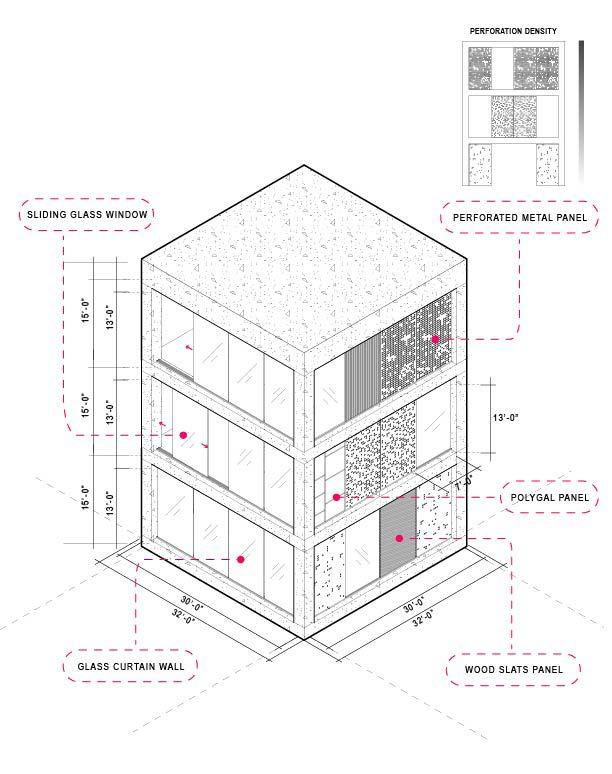 PERFORATION DENSITY

SLIDING GLASS WINDOW

PERFORATED METAL PANEL

15'-0"
13'-0"
15'-0"
13'-0"
15'-0"
13'-0"

13'-0"

7'-0"

POLYGAL PANEL

30'-0"
32'-0"

30'-0"
32'-0"

GLASS CURTAIN WALL

WOOD SLATS PANEL