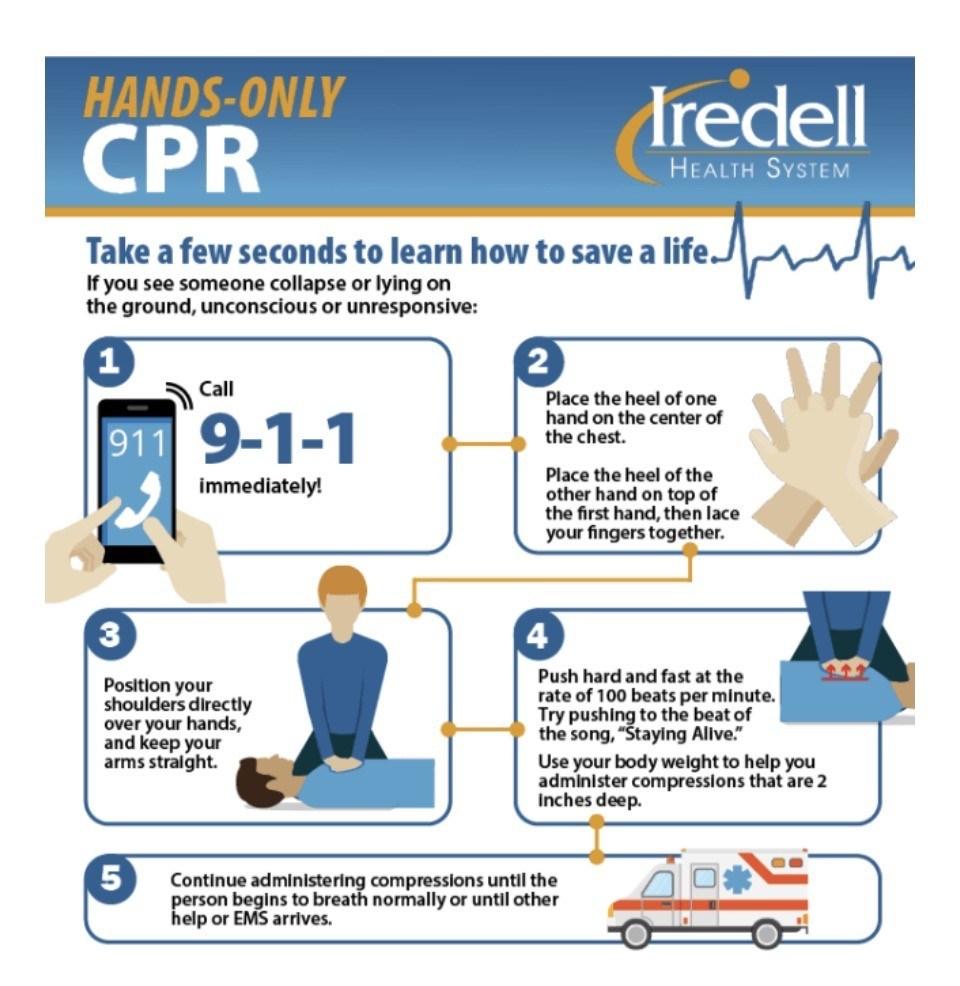 HANDS-ONLY
CPR

Iredell
HEALTH SYSTEM

Take a few seconds to learn how to save a life.
If you see someone collapse or lying on the ground, unconscious or unresponsive:

1
911
Call
9-1-1
immediately!

2
Place the heel of one hand on the center of the chest.

Place the heel of the other hand on top of the first hand, then lace your fingers together.

3
Position your shoulders directly over your hands, and keep your arms straight.

4
Push hard and fast at the rate of 100 beats per minute. Try pushing to the beat of the song, "Staying Alive."

Use your body weight to help you administer compressions that are 2 inches deep.

5
Continue administering compressions until the person begins to breath normally or until other help or EMS arrives.