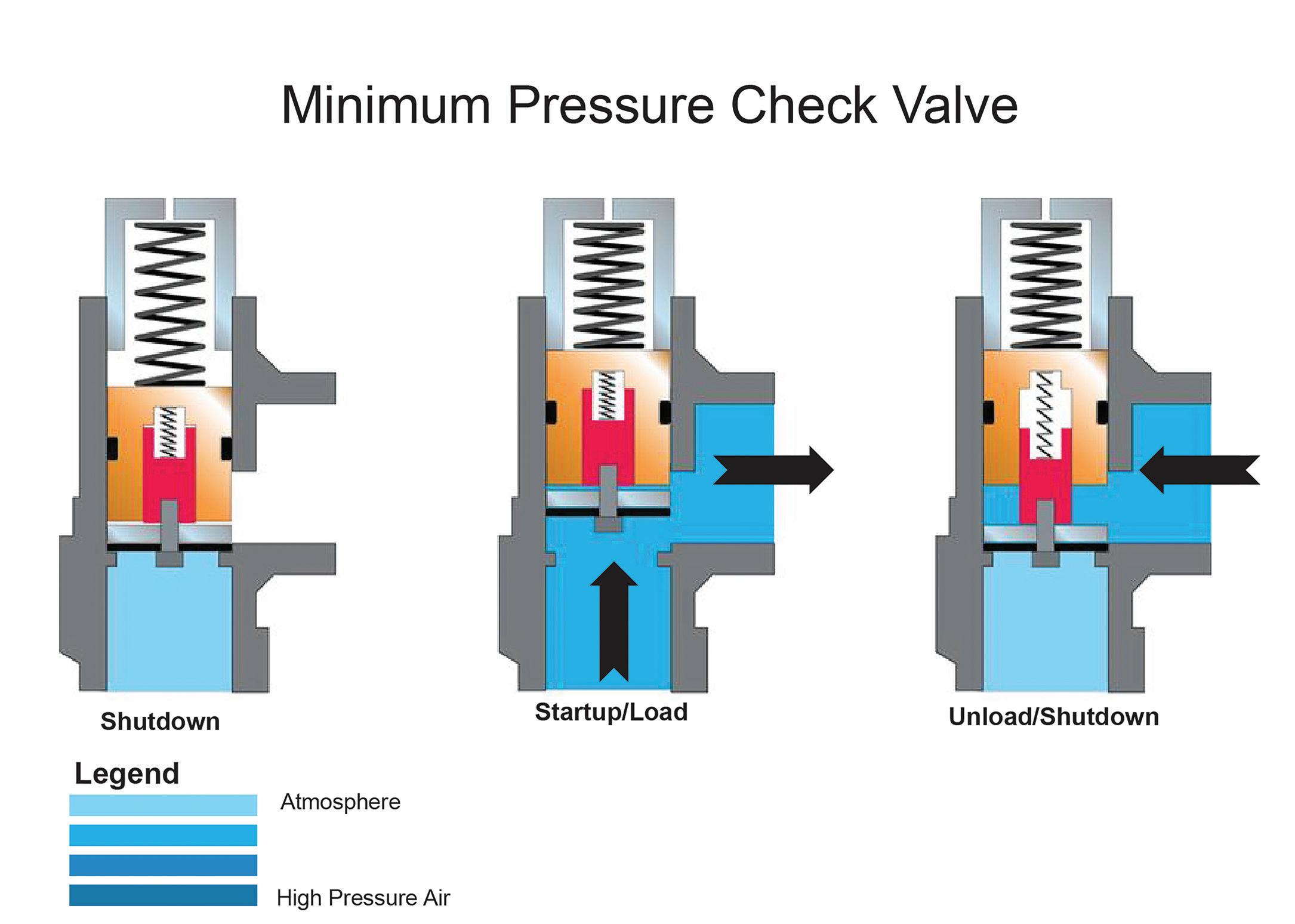 Minimum Pressure Check Valve

Shutdown

Startup/Load

Unload/Shutdown

Legend

Atmosphere

High Pressure Air