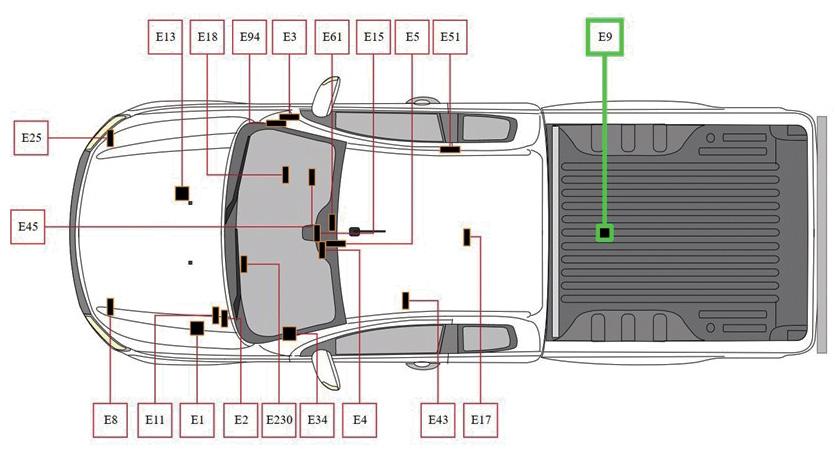 E13 E18 E94 E3 E61 E15 E5 E51 E9

E25

E45

E8 E11 E1 E2 E230 E34 E4 E43 E17