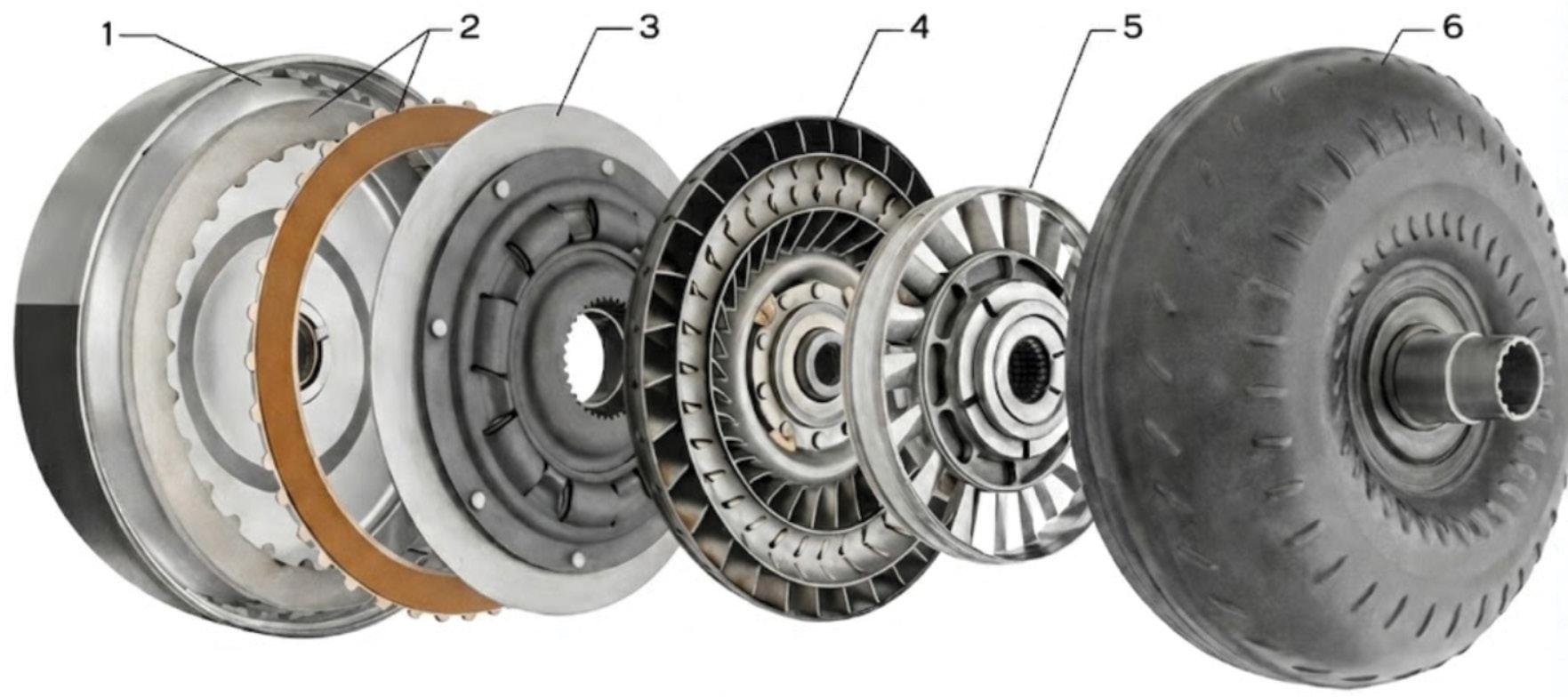 1
2
3
4
5
6