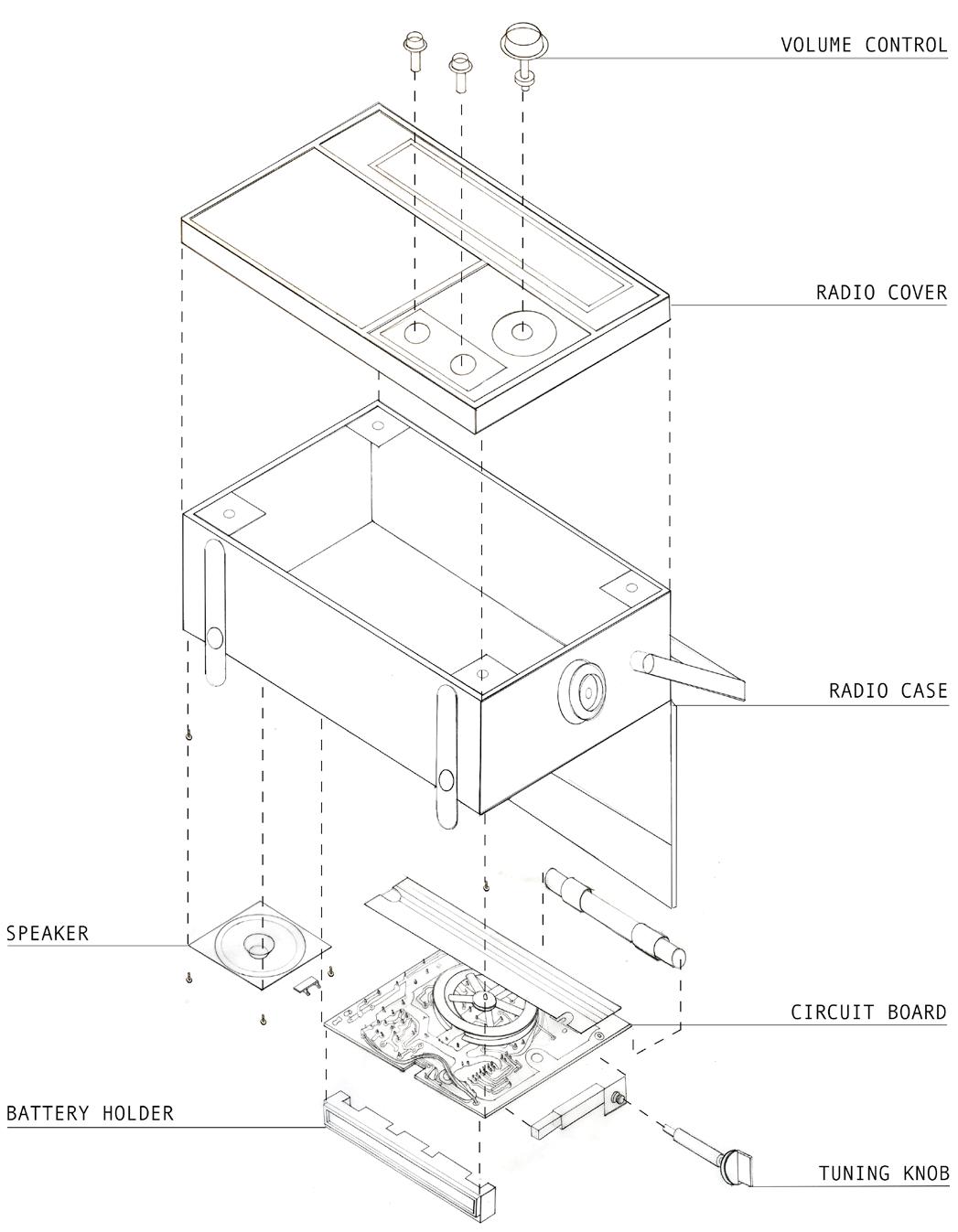 VOLUME CONTROL

RADIO COVER

RADIO CASE

SPEAKER

CIRCUIT BOARD

BATTERY HOLDER

TUNING KNOB