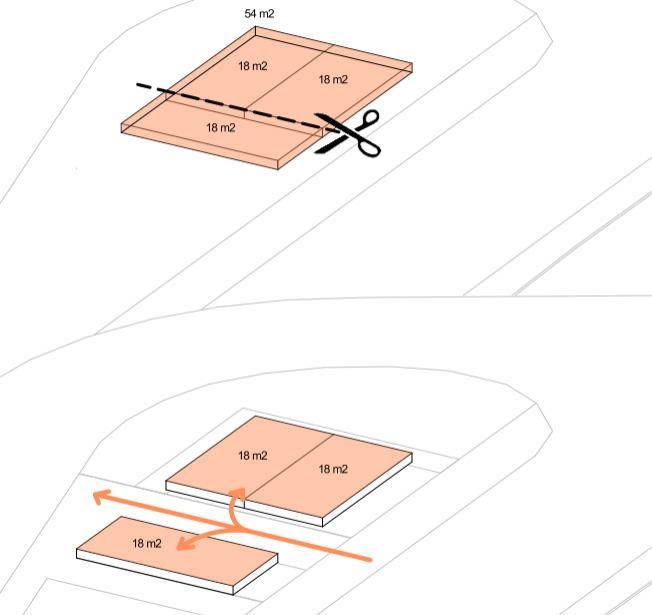 54 m2

18 m2

18 m2

18 m2

18 m2

18 m2

18 m2