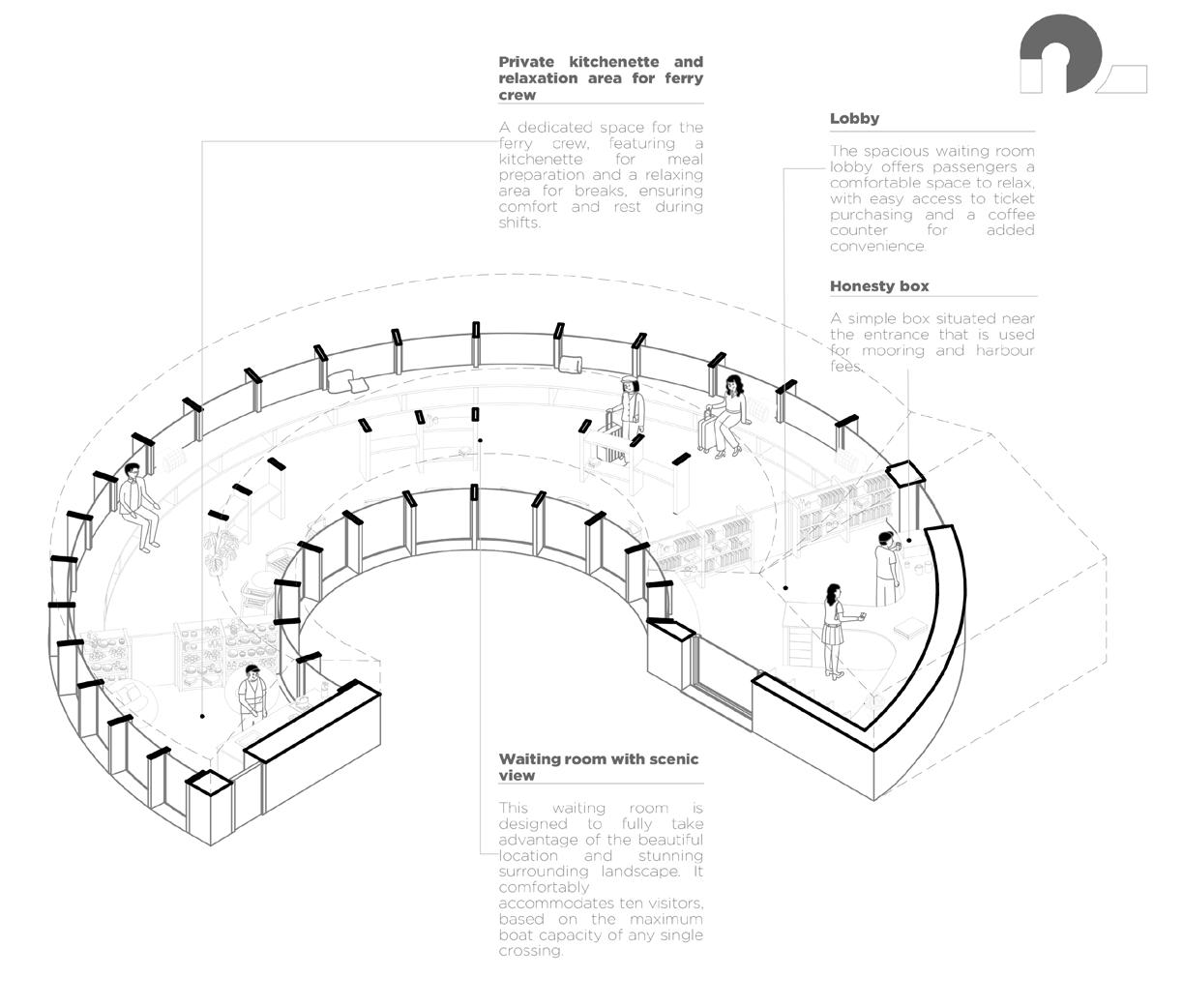 Private kitchenette and relaxation area for ferry crew

A dedicated space for the ferry crew, featuring a kitchenette for meal preparation and a relaxing area for breaks, ensuring comfort and rest during shifts.

Lobby

The spacious waiting room lobby offers passengers a comfortable space to relax, with easy access to ticket purchasing and a coffee counter for added convenience.

Honesty box

A simple box situated near the entrance that is used for mooring and harbour fees.

Waiting room with scenic view

This waiting room is designed to fully take advantage of the beautiful location and stunning surrounding landscape. It comfortably accommodates ten visitors, based on the maximum boat capacity of any single crossing.