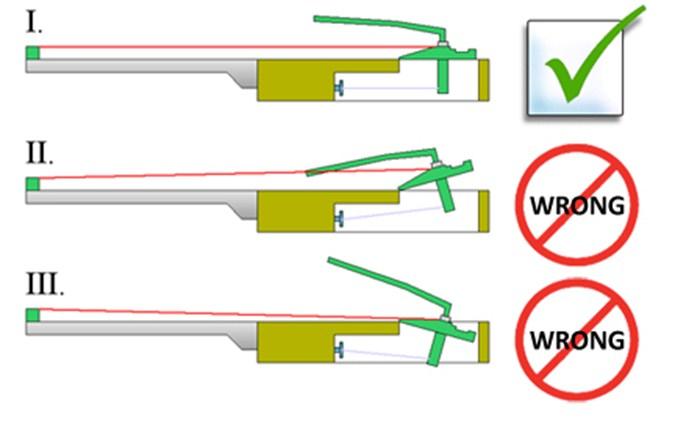 I.

II.

WRONG

III.

WRONG