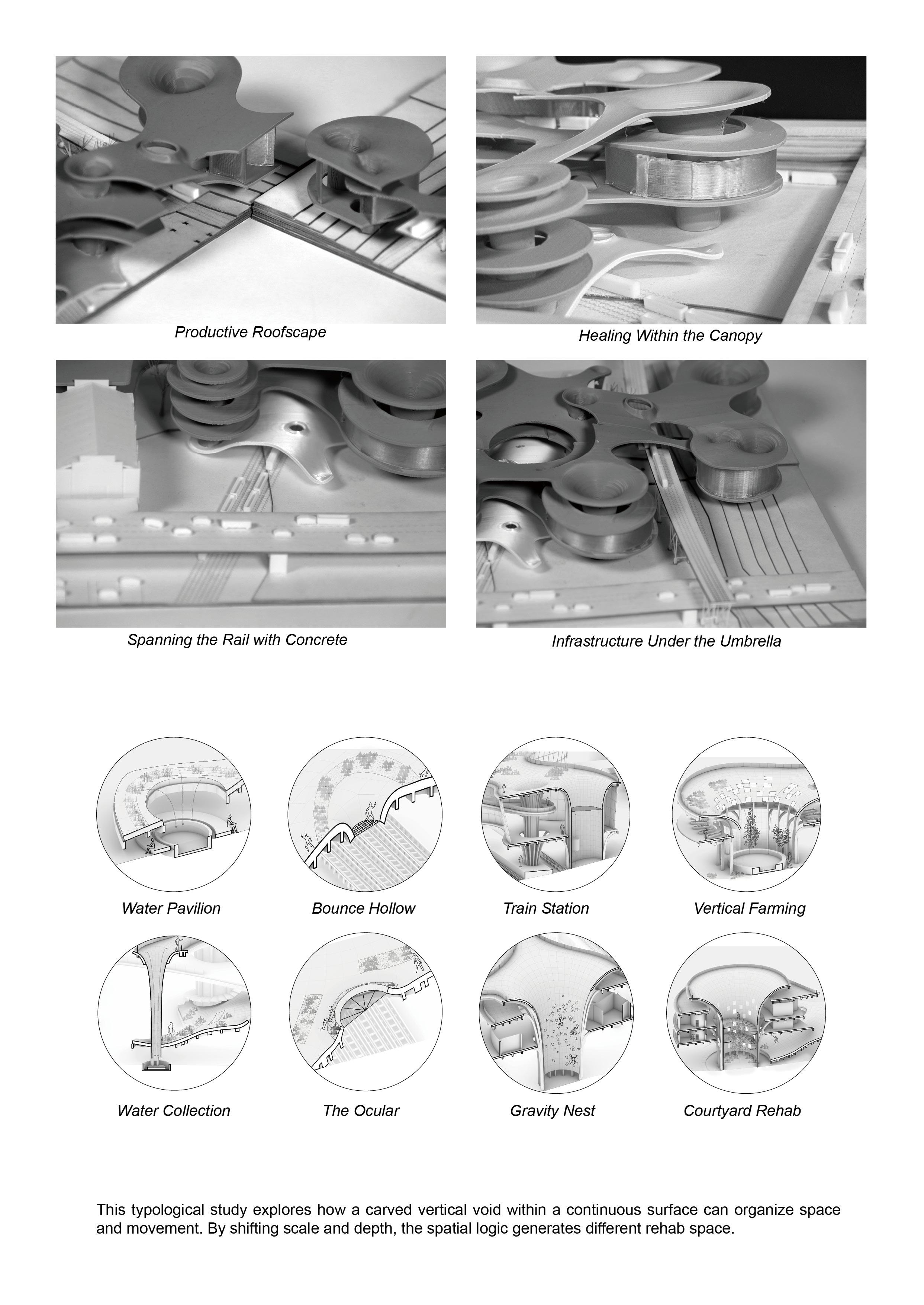 Productive Roofscape

Healing Within the Canopy

Spanning the Rail with Concrete

Infrastructure Under the Umbrella

Water Pavilion

Bounce Hollow

Train Station

Vertical Farming

Water Collection

The Ocular

Gravity Nest

Courtyard Rehab

This typological study explores how a carved vertical void within a continuous surface can organize space and movement. By shifting scale and depth, the spatial logic generates different rehab space.