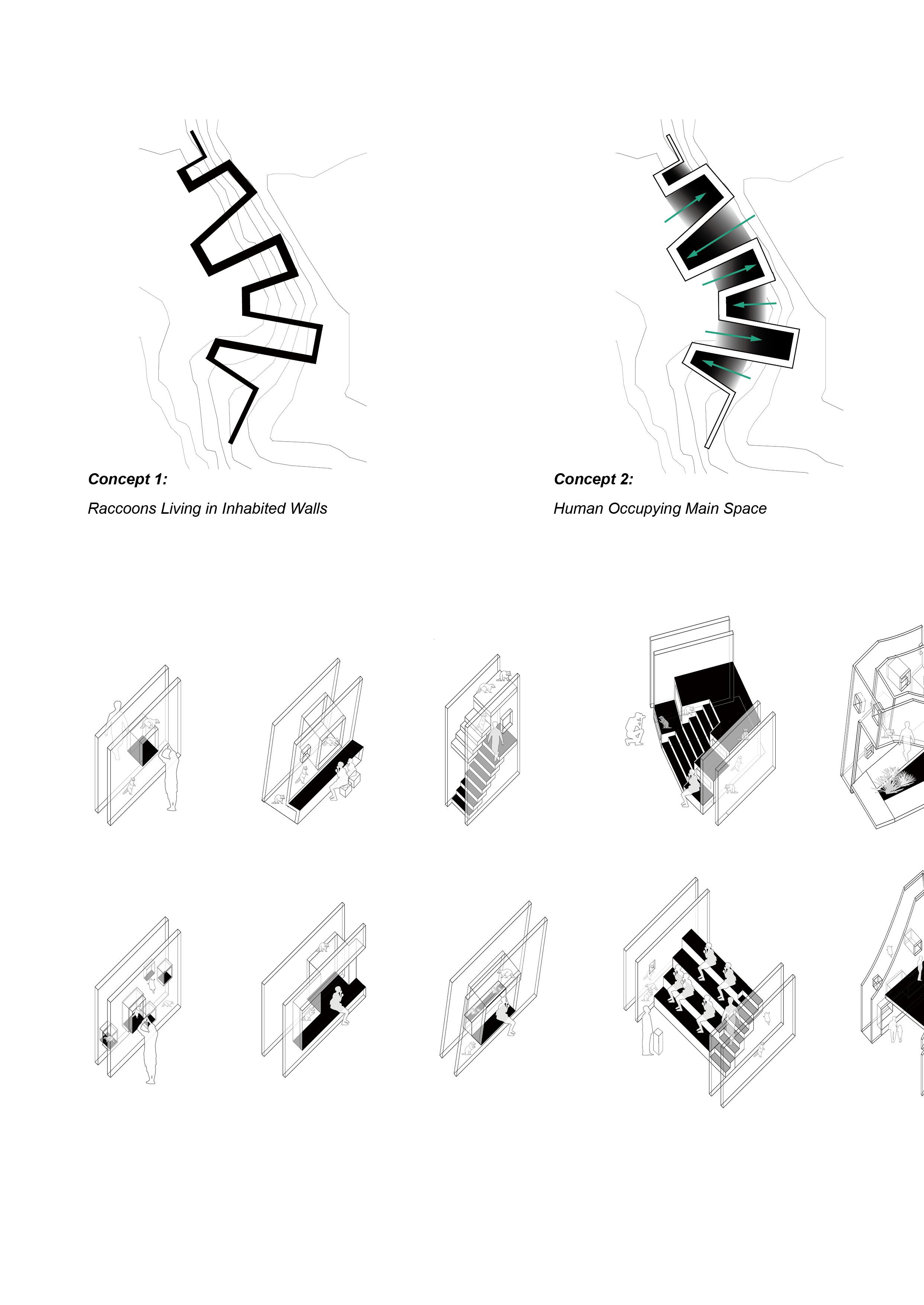 Concept 1:

Raccoons Living in Inhabited Walls

Concept 2:

Human Occupying Main Space