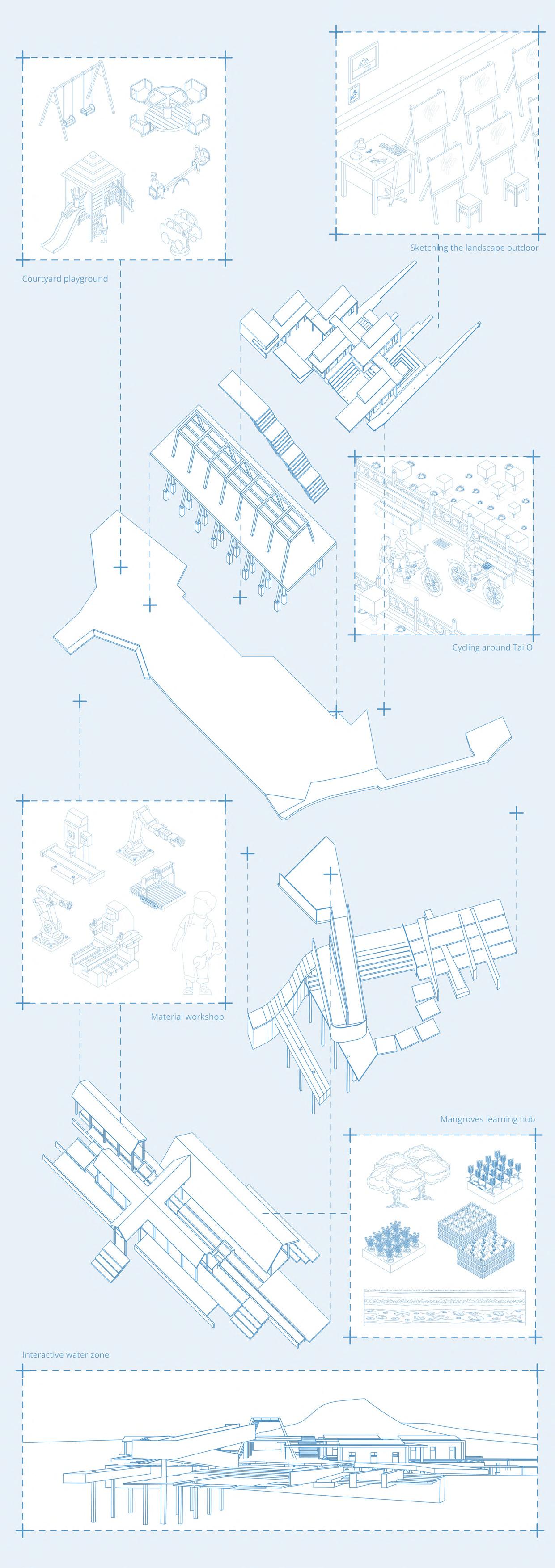 Sketching the landscape outdoor

Courtyard playground

Cycling around Tai O

Material workshop

Mangroves learning hub

Interactive water zone