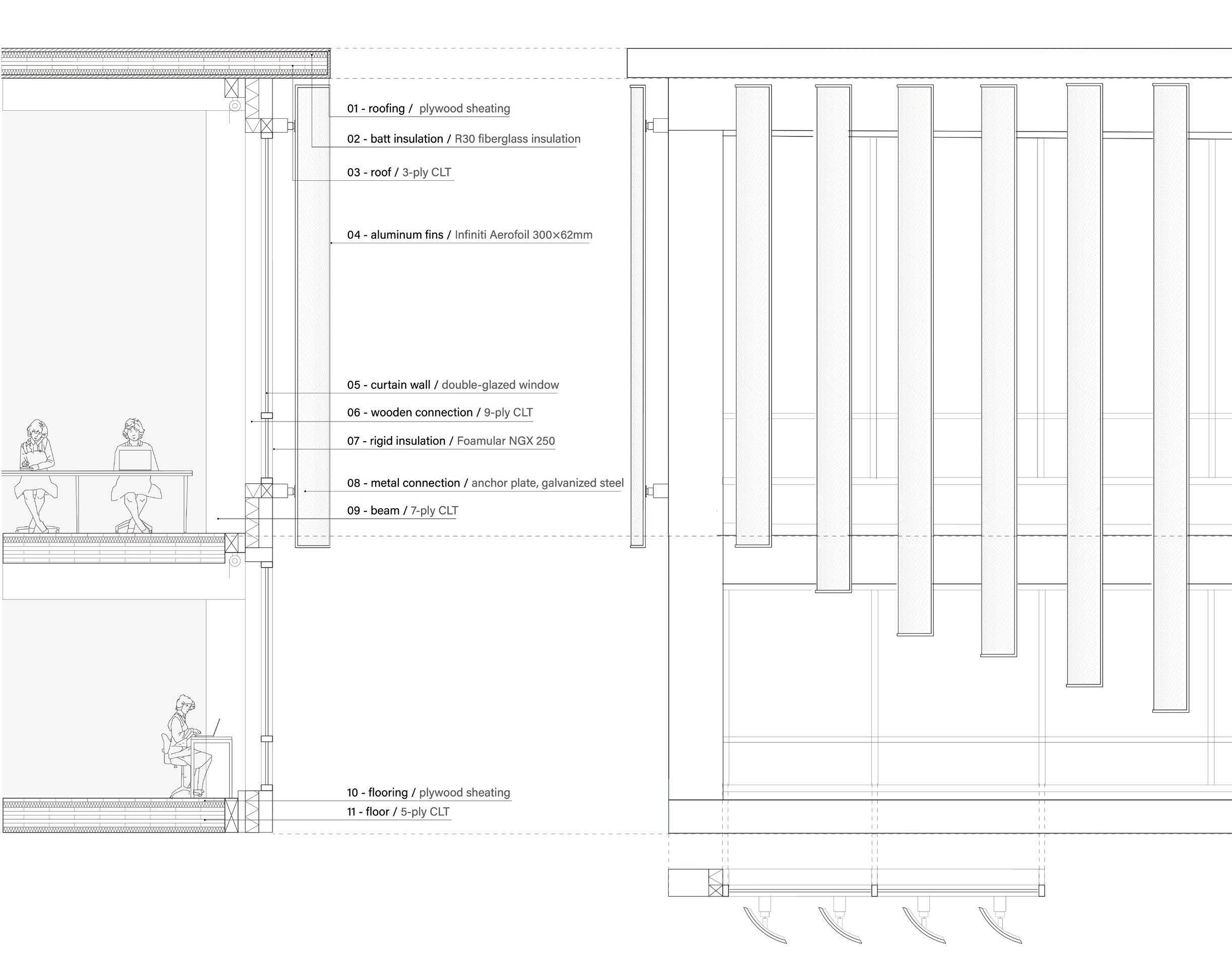 01 - roofing / plywood sheating

02 - batt insulation / R30 fiberglass insulation

03 - roof / 3-ply CLT

04 - aluminum fins / Infiniti Aerofoil 300×62mm

05 - curtain wall / double-glazed window

06 - wooden connection / 9-ply CLT

07 - rigid insulation / Foamular NGX 250

08 - metal connection / anchor plate, galvanized steel

09 - beam / 7-ply CLT

10 - flooring / plywood sheating

11 - floor / 5-ply CLT