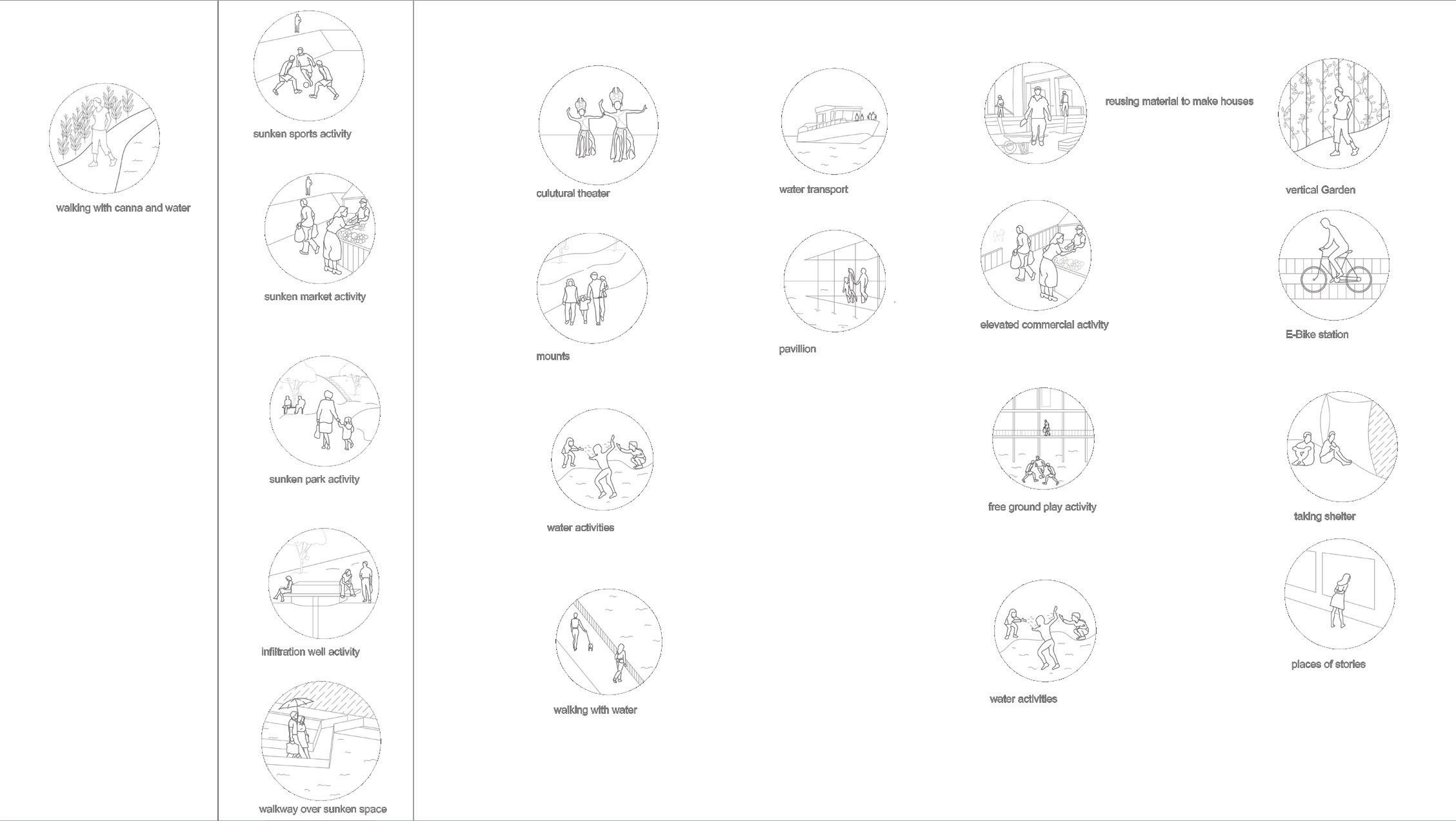 walking with canna and water

sunken sports activity

sunken market activity

sunken park activity

infiltration well activity

walkway over sunken space

culutural theater

mounts

water activities

walking with water

water transport

pavillion

reusing material to make houses

elevated commercial activity

free ground play activity

water activities

vertical Garden

E-Bike station

taking shelter

places of stories