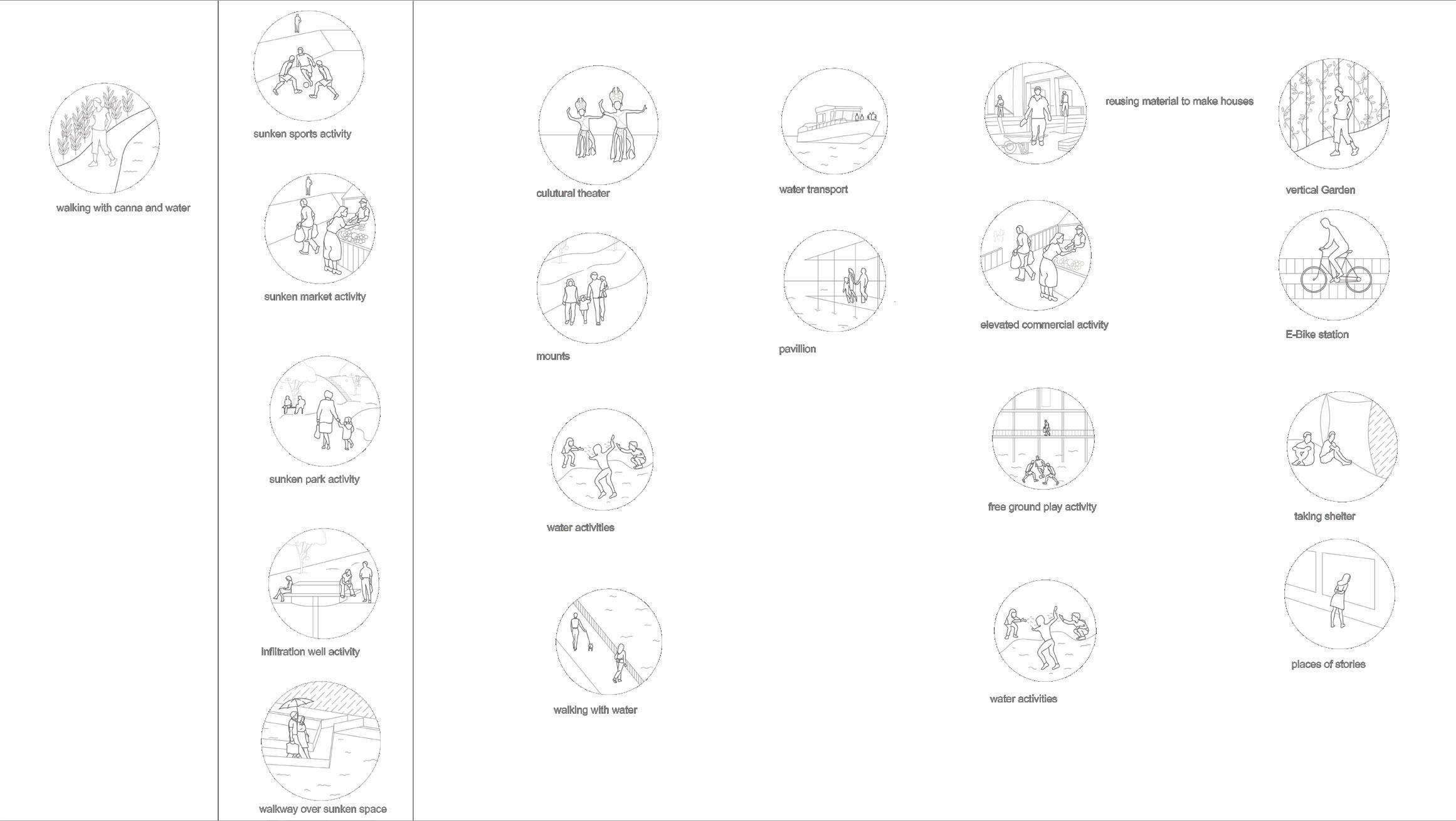 walking with canna and water

sunken sports activity

sunken market activity

sunken park activity

infiltration well activity

walkway over sunken space

culutural theater

mounts

water activities

walking with water

water transport

pavillion

reusing material to make houses

elevated commercial activity

free ground play activity

water activities

vertical Garden

E-Bike station

taking shelter

places of stories