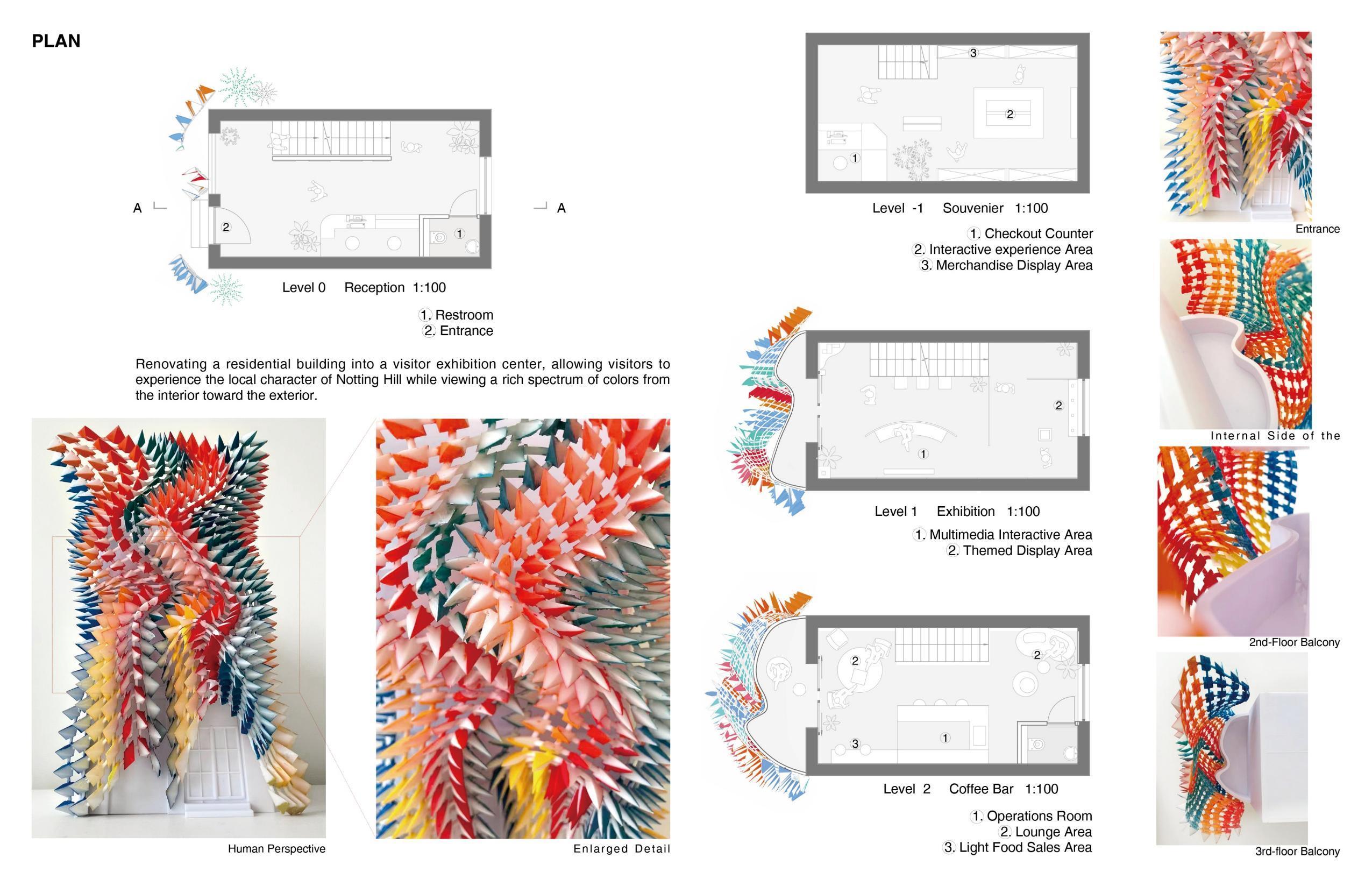 PLAN

A

2

1

A

Level 0 Reception 1:100

1. Restroom
2. Entrance

Renovating a residential building into a visitor exhibition center, allowing visitors to experience the local character of Notting Hill while viewing a rich spectrum of colors from the interior toward the exterior.

Human Perspective

Enlarged Detail

3

2

1

Level -1 Souvenier 1:100

1. Checkout Counter
2. Interactive experience Area
3. Merchandise Display Area

2

1

Level 1 Exhibition 1:100

1. Multimedia Interactive Area
2. Themed Display Area

2

2

3

1

Level 2 Coffee Bar 1:100

1. Operations Room
2. Lounge Area
3. Light Food Sales Area

Entrance

Internal Side of the

2nd-Floor Balcony

3rd-floor Balcony