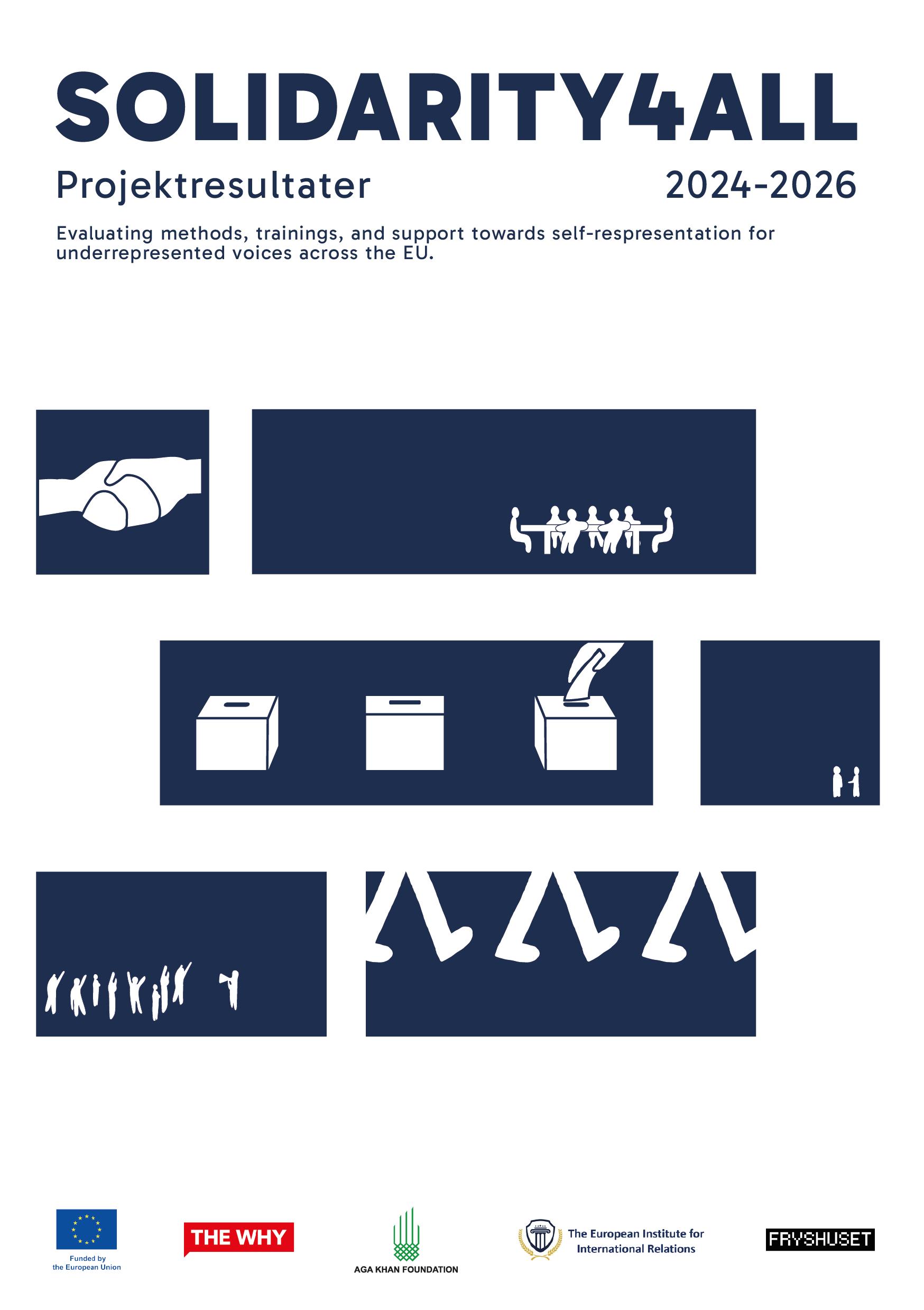 SOLIDARITY4ALL

Projektresultater

2024-2026

Evaluating methods, trainings, and support towards self-respresentation for underrepresented voices across the EU.

Funded by the European Union

THE WHY

AGA KHAN FOUNDATION

The European Institute for International Relations

FRYSHUSET