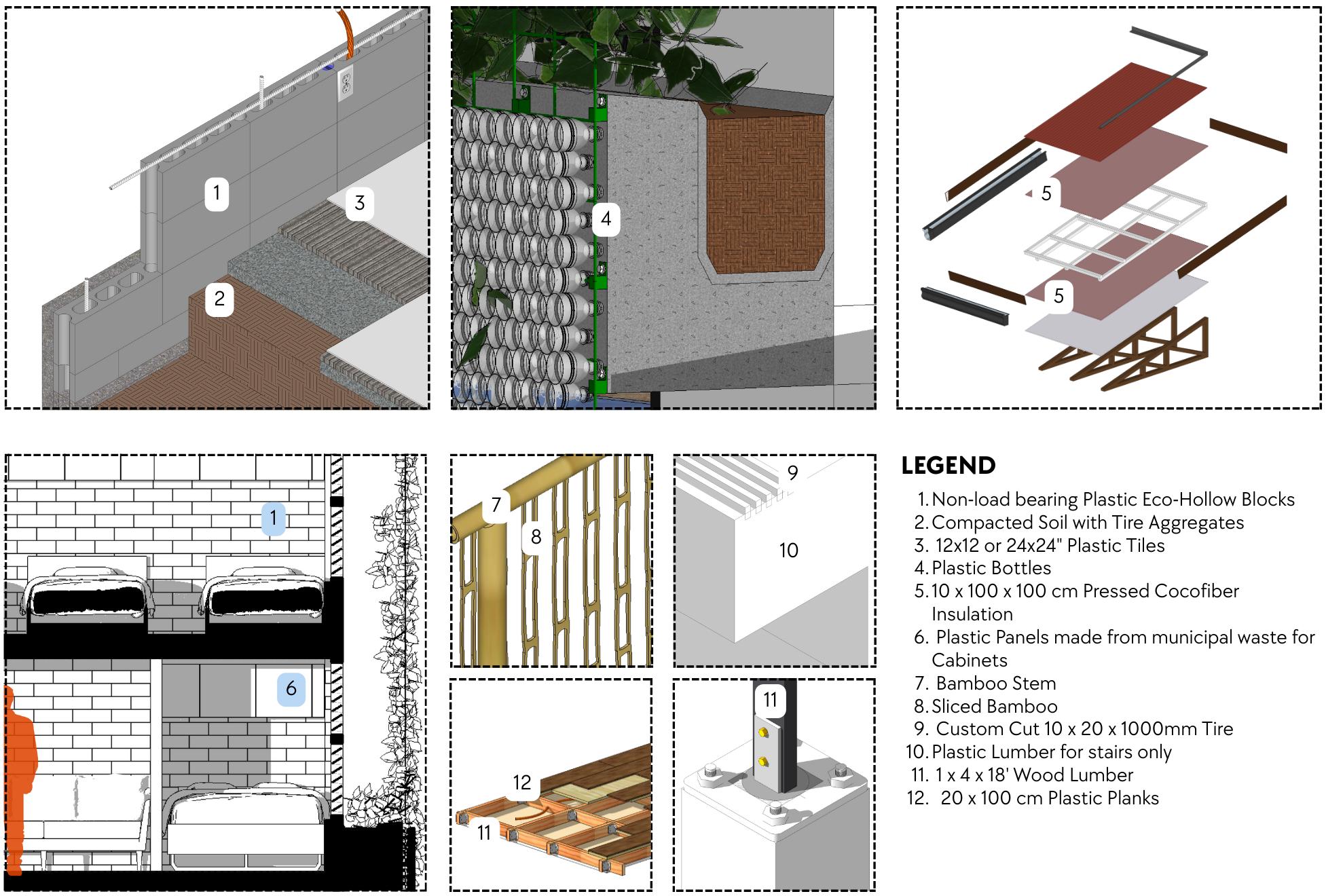 1

3

2

4

5

5

1

6

7

8

9

10

12

11

11

LEGEND

1. Non-load bearing Plastic Eco-Hollow Blocks
2. Compacted Soil with Tire Aggregates
3. 12x12 or 24x24" Plastic Tiles
4. Plastic Bottles
5. 10 x 100 x 100 cm Pressed Cocofiber Insulation
6. Plastic Panels made from municipal waste for Cabinets
7. Bamboo Stem
8. Sliced Bamboo
9. Custom Cut 10 x 20 x 1000mm Tire
10. Plastic Lumber for stairs only
11. 1 x 4 x 18' Wood Lumber
12. 20 x 100 cm Plastic Planks