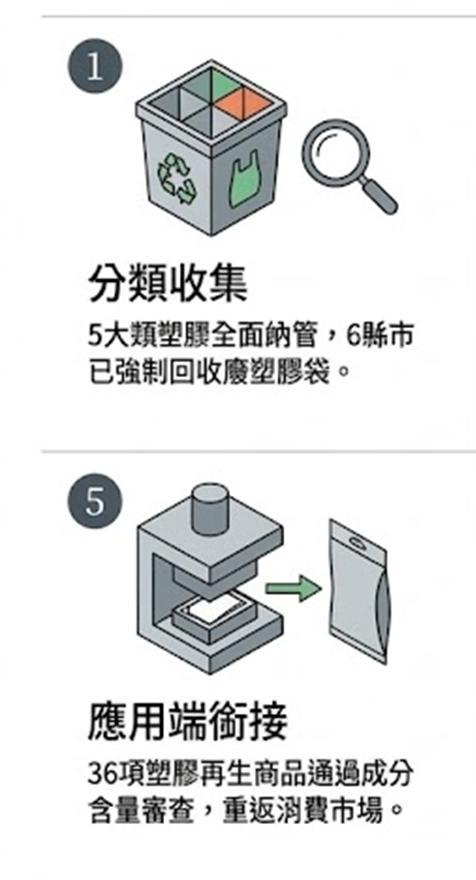 1

分類收集

5大類塑膠全面納管，6縣市已強制回收廢塑膠袋。

5

應用端銜接

36項塑膠再生商品通過成分含量審查，重返消費市場。