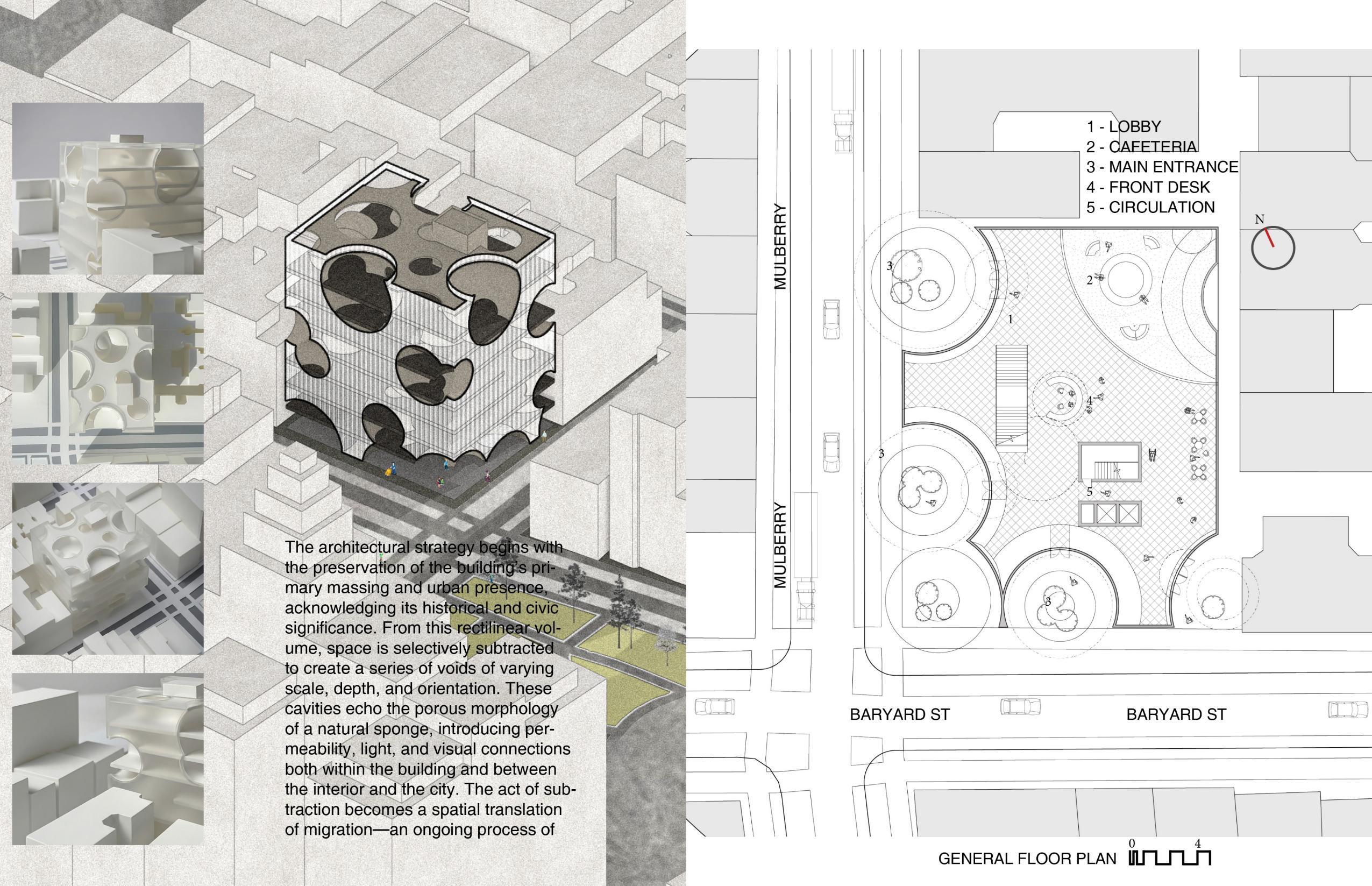 The architectural strategy begins with the preservation of the building's primary massing and urban presence, acknowledging its historical and civic significance. From this rectilinear volume, space is selectively subtracted to create a series of voids of varying scale, depth, and orientation. These cavities echo the porous morphology of a natural sponge, introducing permeability, light, and visual connections both within the building and between the interior and the city. The act of subtraction becomes a spatial translation of migration—an ongoing process of

1 - LOBBY
2 - CAFETERIA
3 - MAIN ENTRANCE
4 - FRONT DESK
5 - CIRCULATION

N

MULBERRY

MULBERRY

3

2

1

4

3

5

3

BARYARD ST

BARYARD ST

GENERAL FLOOR PLAN

0

4