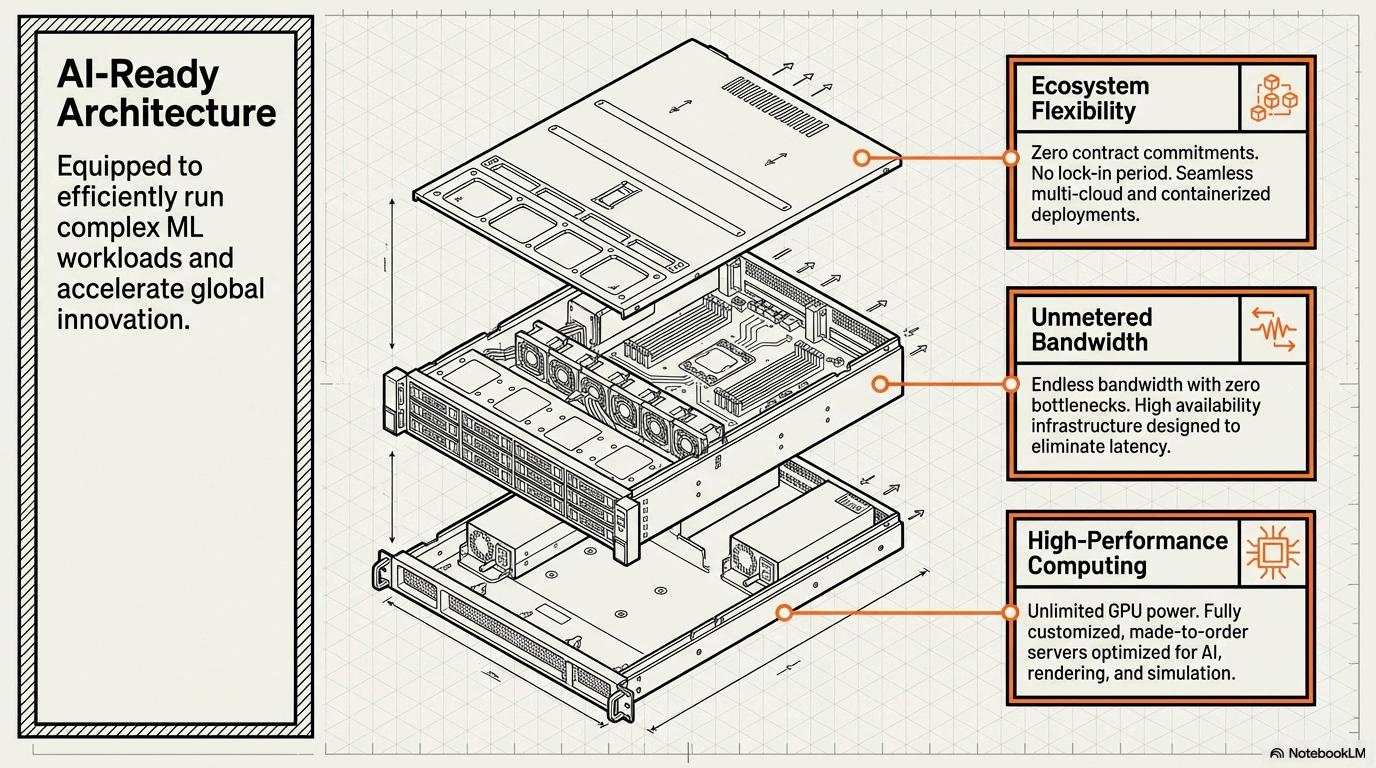 AI-Ready Architecture

Equipped to efficiently run complex ML workloads and accelerate global innovation.

Ecosystem Flexibility

Zero contract commitments. No lock-in period. Seamless multi-cloud and containerized deployments.

Unmetered Bandwidth

Endless bandwidth with zero bottlenecks. High availability infrastructure designed to eliminate latency.

High-Performance Computing

Unlimited GPU power. Fully customized, made-to-order servers optimized for AI, rendering, and simulation.

NotebookLM