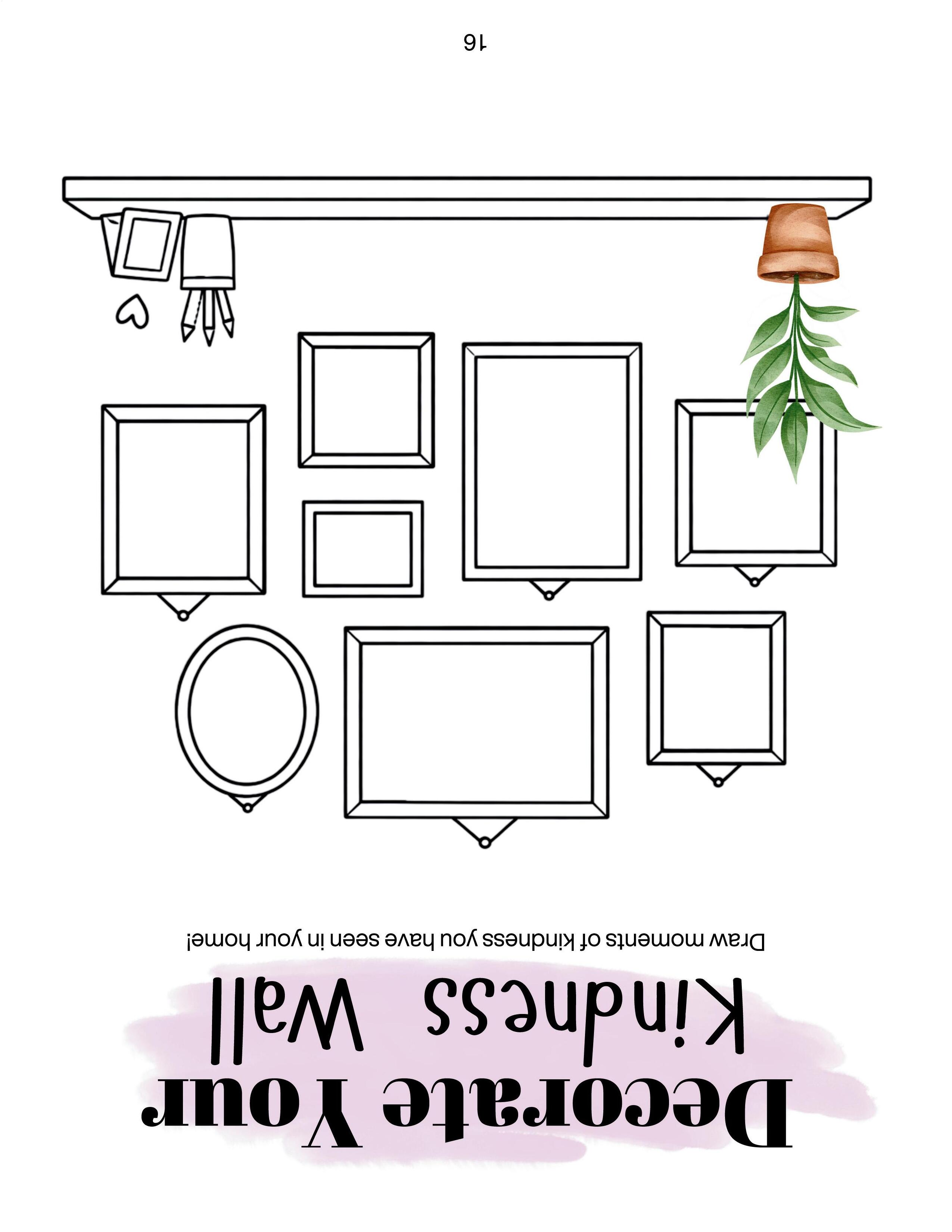 Decorate Your
Kindness Wall

Draw moments of kindness you have seen in your home!

16