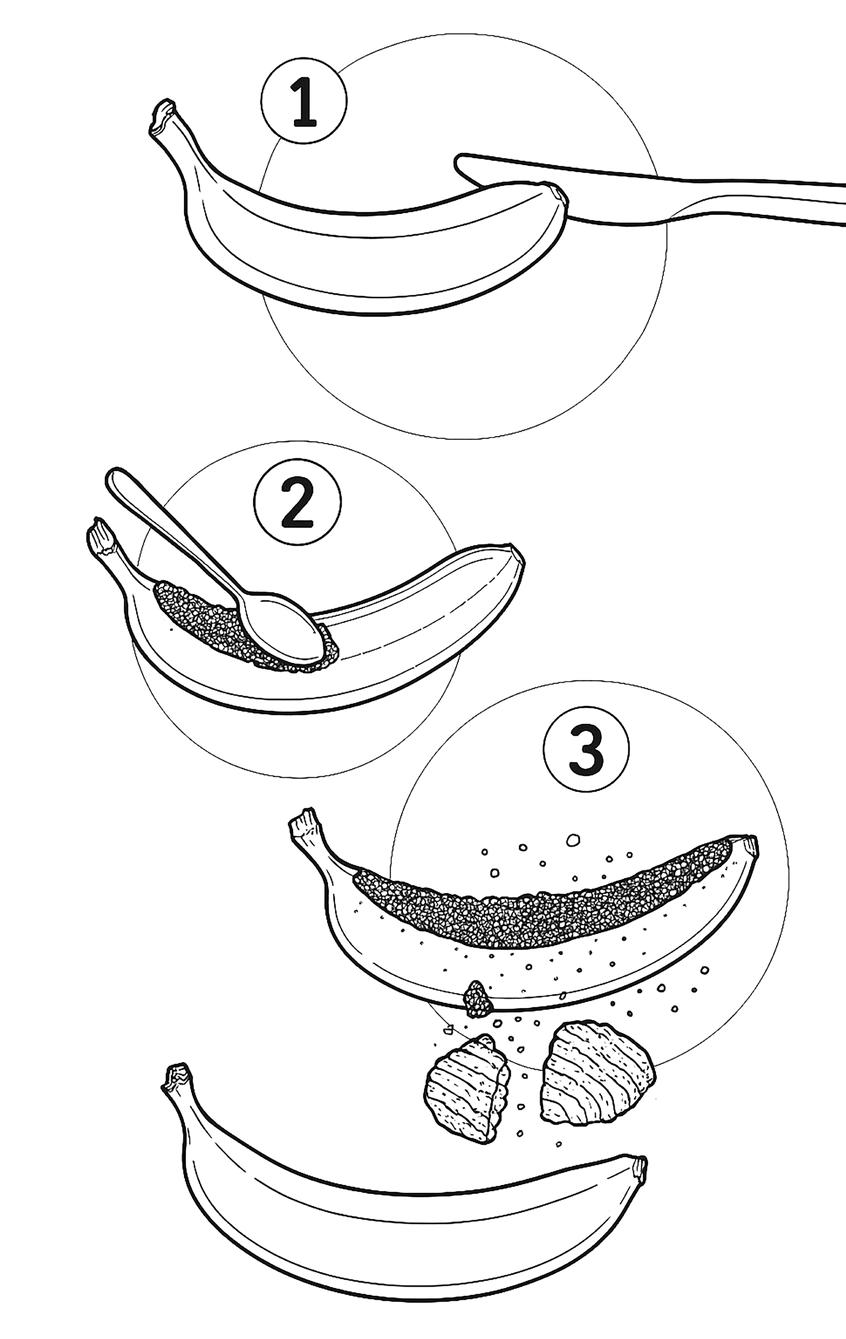 1

2

3