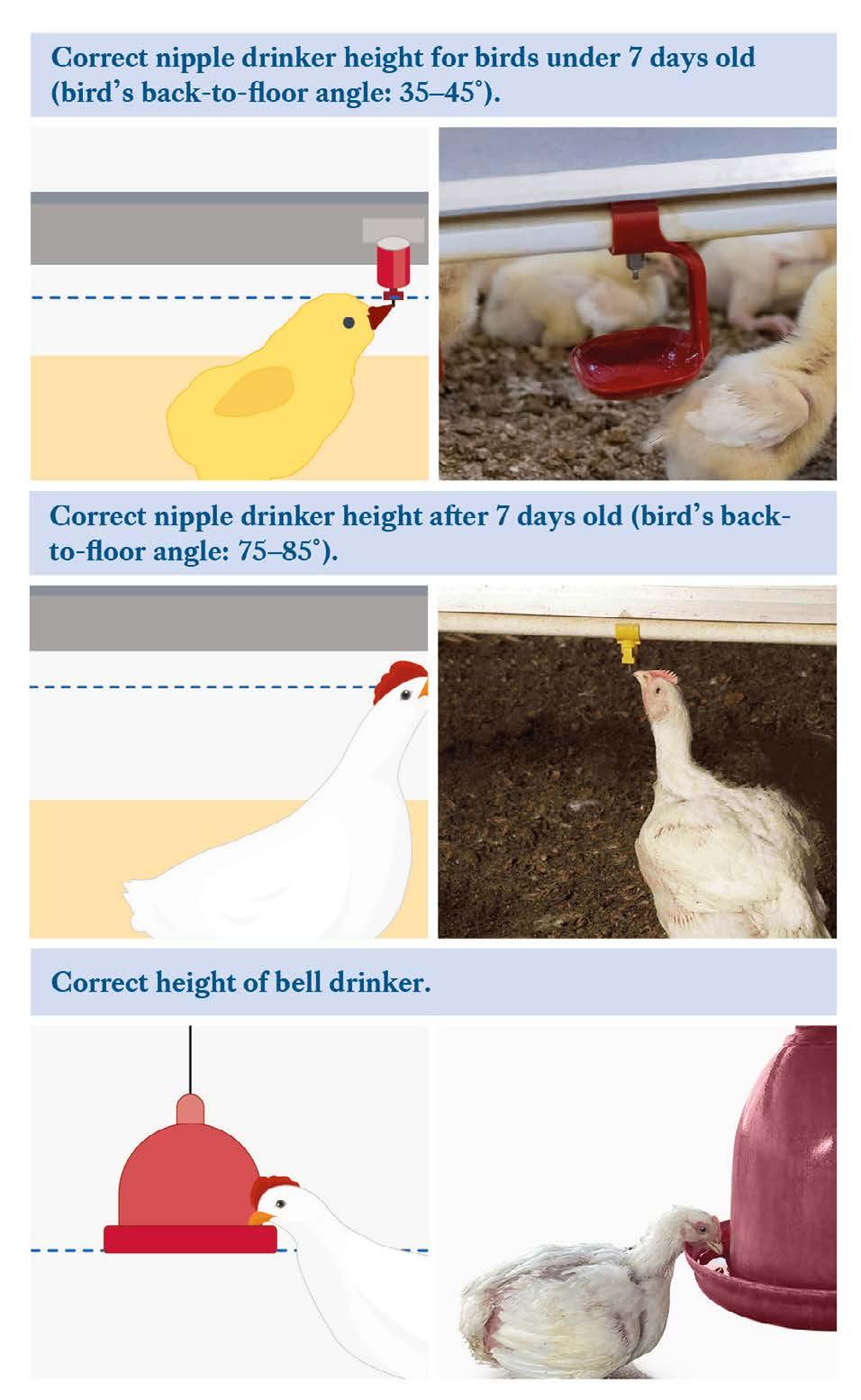 Correct nipple drinker height for birds under 7 days old (bird's back-to-floor angle: 35–45°).

Correct nipple drinker height after 7 days old (bird's back-to-floor angle: 75–85°).

Correct height of bell drinker.