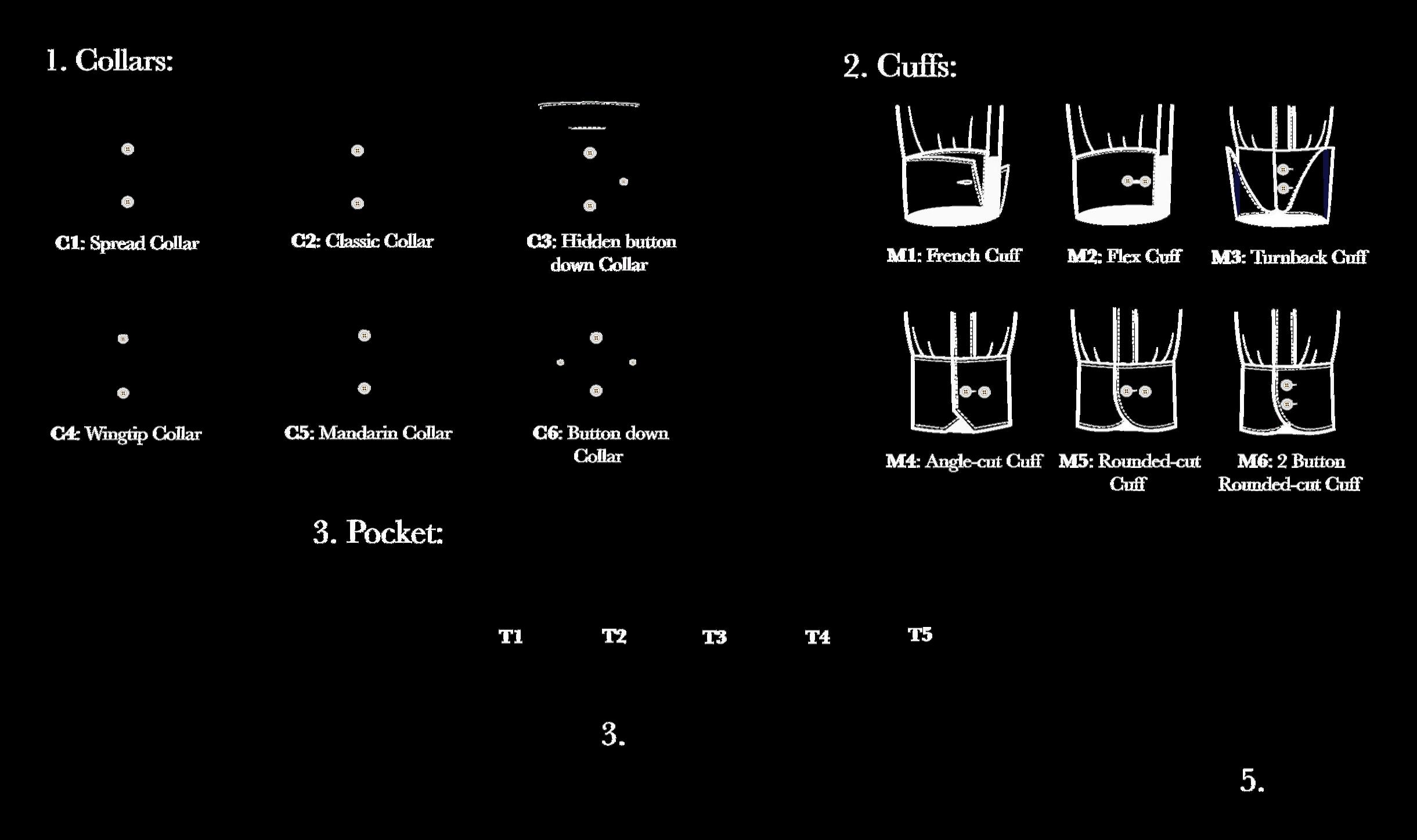 1. Collars:

C1: Spread Collar

C2: Classic Collar

C3: Hidden button down Collar

C4: Wingtip Collar

C5: Mandarin Collar

C6: Button down Collar

2. Cuffs:

M1: French Cuff

M2: Flex Cuff

M3: Turnback Cuff

M4: Angle-cut Cuff

M5: Rounded-cut Cuff

M6: 2 Button Rounded-cut Cuff

3. Pocket:

T1 T2 T3 T4 T5

3.

5.