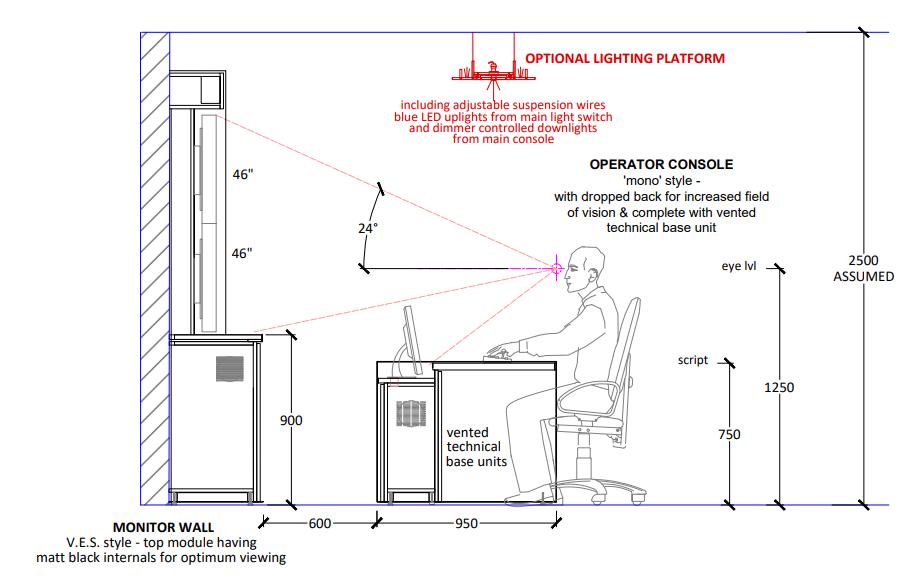 OPTIONAL LIGHTING PLATFORM

including adjustable suspension wires
blue LED uplights from main light switch
and dimmer controlled downlights
from main console

OPERATOR CONSOLE
'mono' style -
with dropped back for increased field
of vision & complete with vented
technical base unit

46"

46"

24°

eye lvl

2500
ASSUMED

script

1250

750

900

vented
technical
base units

600

950

MONITOR WALL
V.E.S. style - top module having
matt black internals for optimum viewing